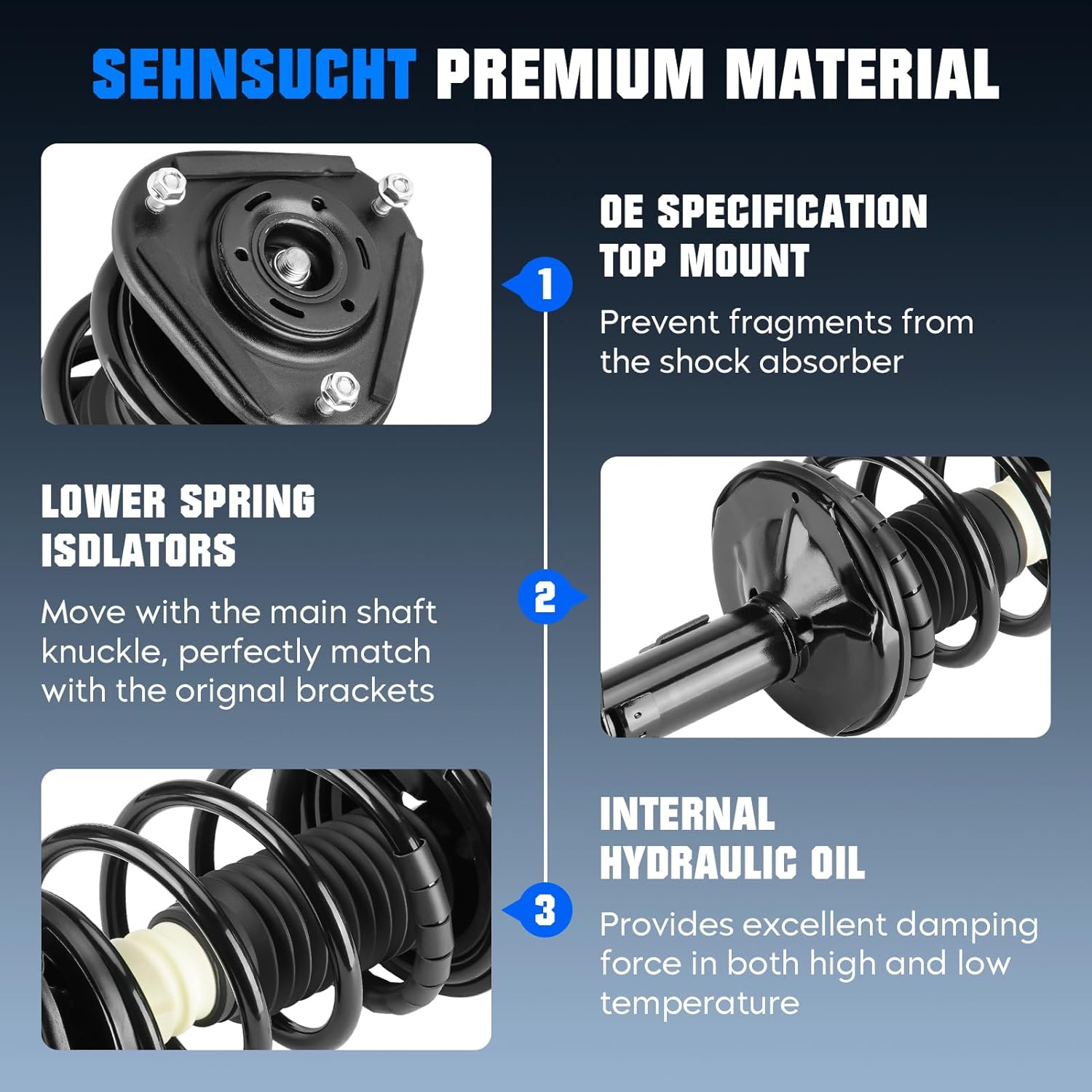 SEHNSUCHT PREMIUM MATERIAL

1

OE SPECIFICATION TOP MOUNT

Prevent fragments from the shock absorber

LOWER SPRING ISDLATORS

Move with the main shaft knuckle, perfectly match with the orignal brackets

2

3

INTERNAL HYDRAULIC OIL

Provides excellent damping force in both high and low temperature