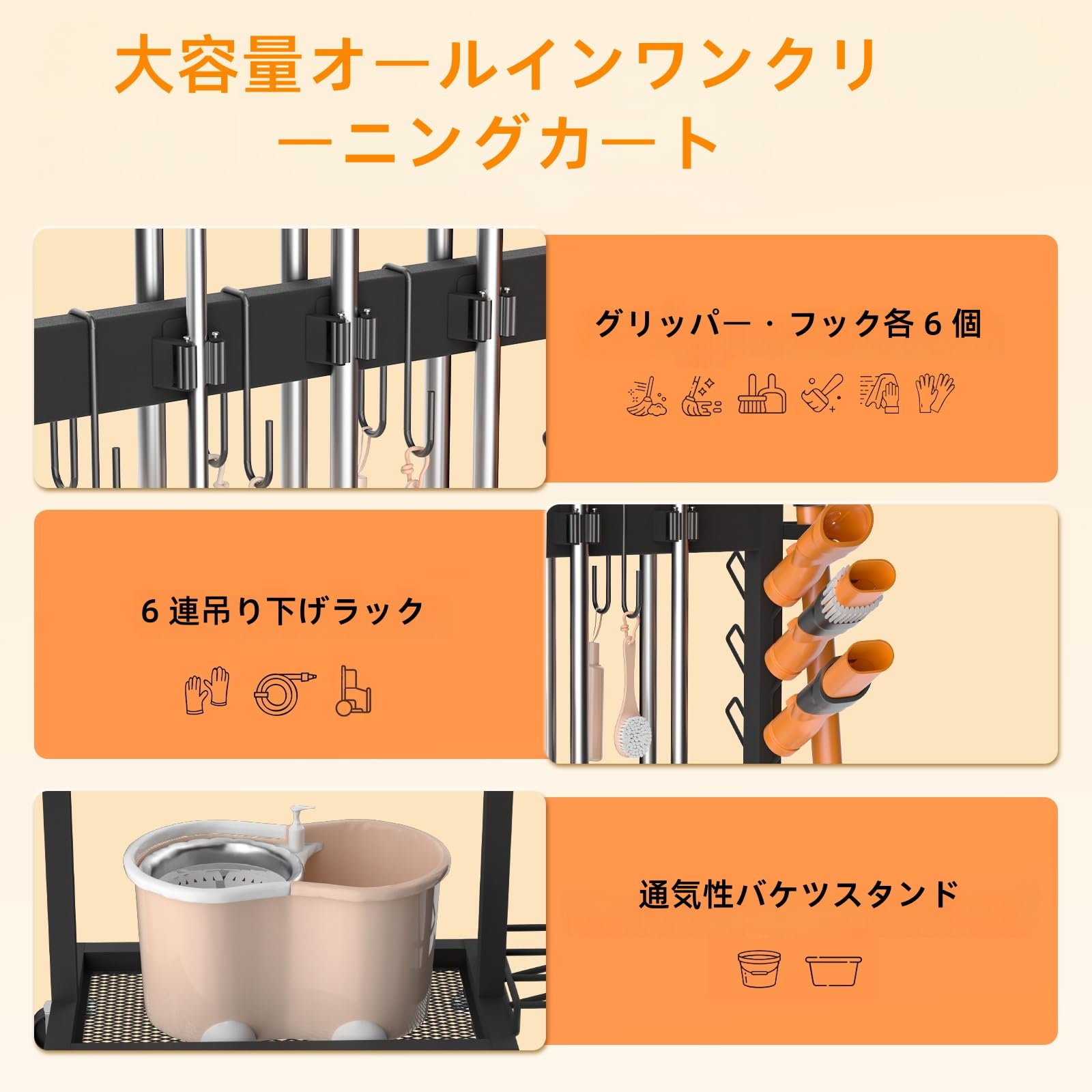 大容量オールインワンクリーニングカート

グリッパー・フック各６個

６連吊り下げラック

通気性バケツスタンド