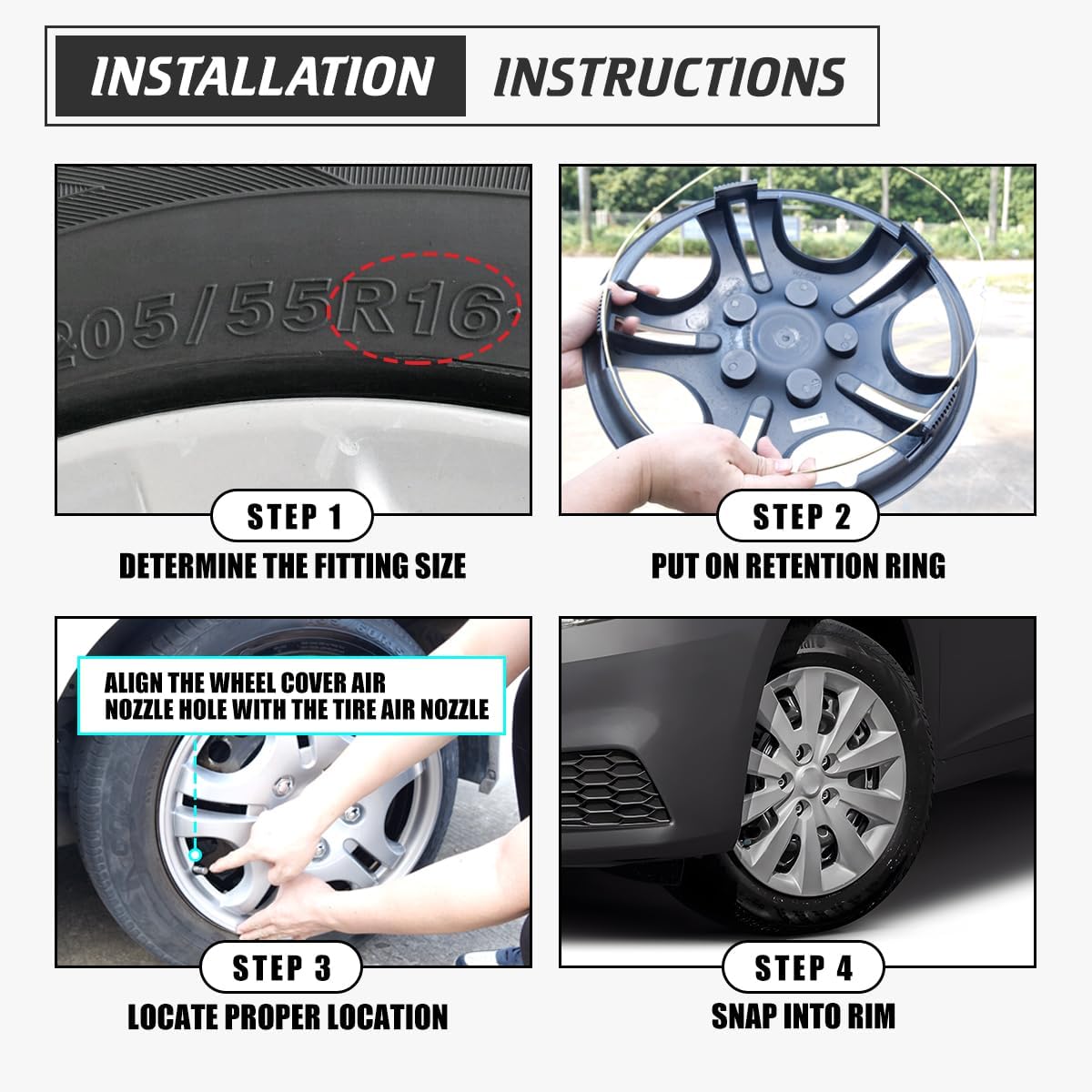 INSTALLATION INSTRUCTIONS

205/55R16

STEP 1
DETERMINE THE FITTING SIZE

STEP 2
PUT ON RETENTION RING

ALIGN THE WHEEL COVER AIR NOZZLE HOLE WITH THE TIRE AIR NOZZLE

STEP 3
LOCATE PROPER LOCATION

STEP 4
SNAP INTO RIM