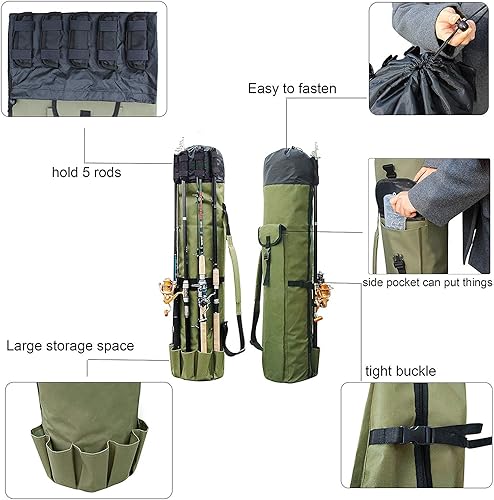 Easy to fasten

hold 5 rods

side pocket can put things

Large storage space

tight buckle