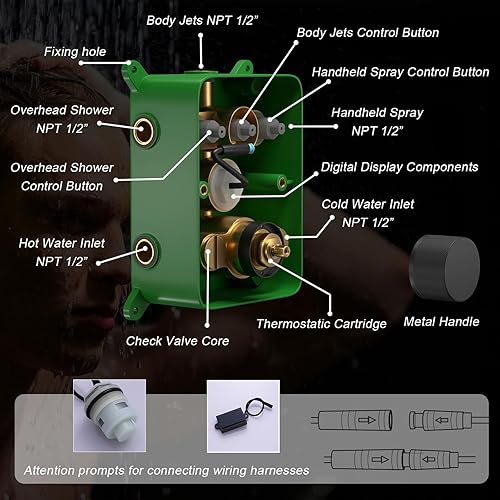 Body Jets NPT 1/2"

Fixing hole

Body Jets Control Button

Handheld Spray Control Button

Overhead Shower NPT 1/2"

Handheld Spray NPT 1/2"

Overhead Shower Control Button

Digital Display Components

Cold Water Inlet NPT 1/2"

Hot Water Inlet NPT 1/2"

Thermostatic Cartridge

Metal Handle

Check Valve Core

Attention prompts for connecting wiring harnesses