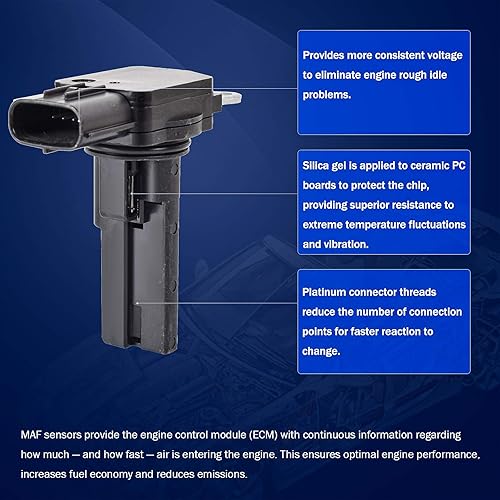 Provides more consistent voltage to eliminate engine rough idle problems.

Silica gel is applied to ceramic PC boards to protect the chip, providing superior resistance to extreme temperature fluctuations and vibration.

Platinum connector threads reduce the number of connection points for faster reaction to change.

MAF sensors provide the engine control module (ECM) with continuous information regarding how much — and how fast — air is entering the engine. This ensures optimal engine performance, increases fuel economy and reduces emissions.