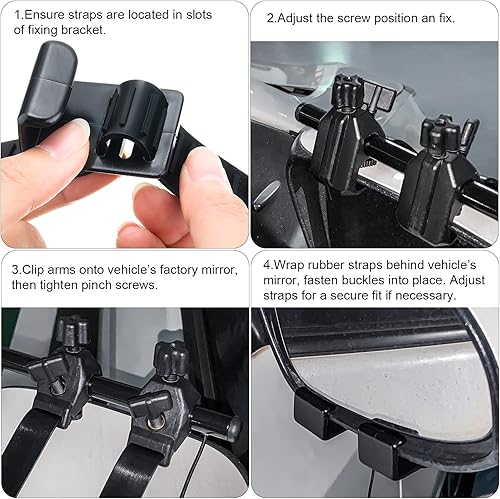 1.Ensure straps are located in slots of fixing bracket.

2.Adjust the screw position an fix.

3.Clip arms onto vehicle's factory mirror, then tighten pinch screws.

4.Wrap rubber straps behind vehicle's mirror, fasten buckles into place. Adjust straps for a secure fit if necessary.