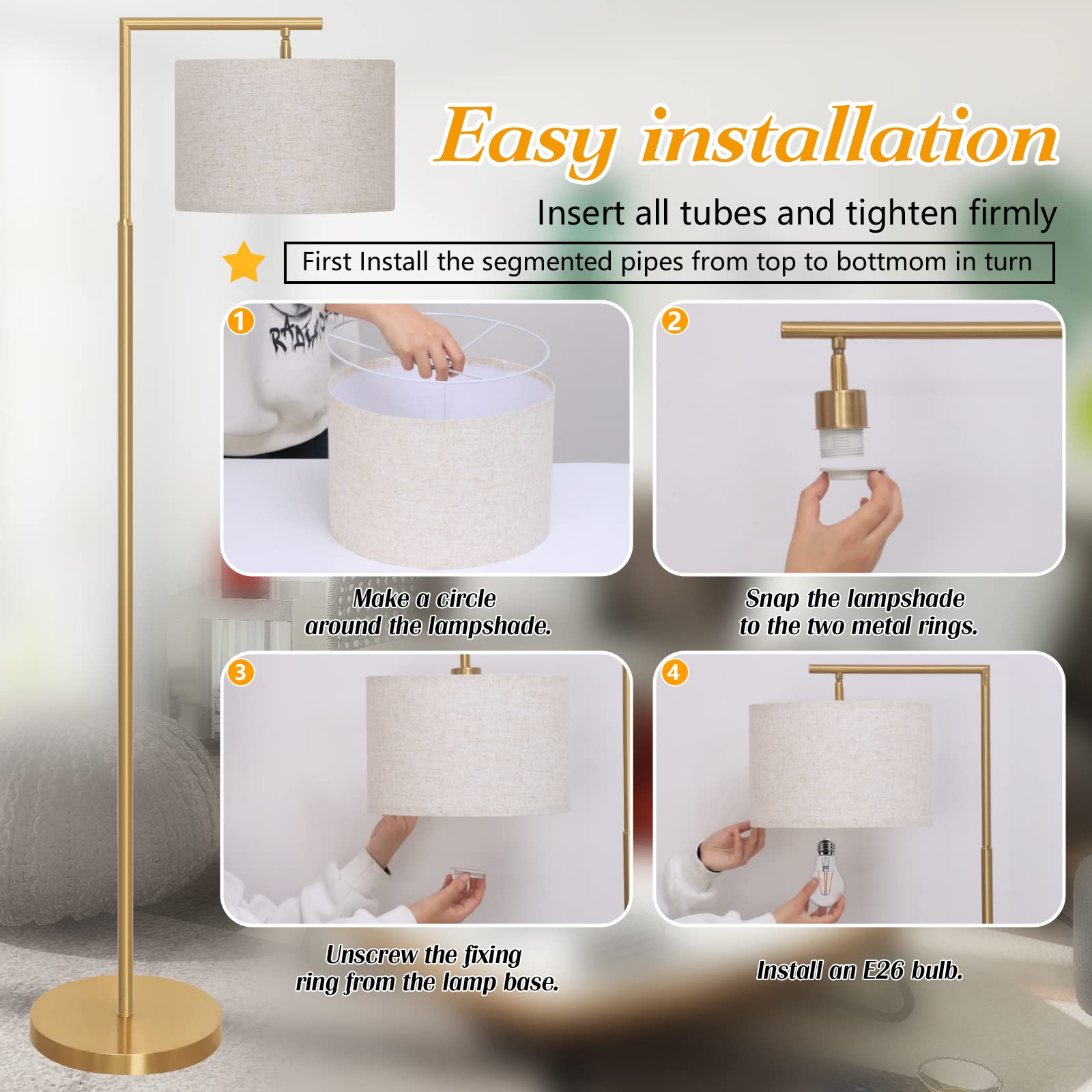 Easy installation

Insert all tubes and tighten firmly

First Install the segmented pipes from top to bottmom in turn

1

Make a circle around the lampshade.

2

Snap the lampshade to the two metal rings.

3

Unscrew the fixing ring from the lamp base.

4

Install an E26 bulb.