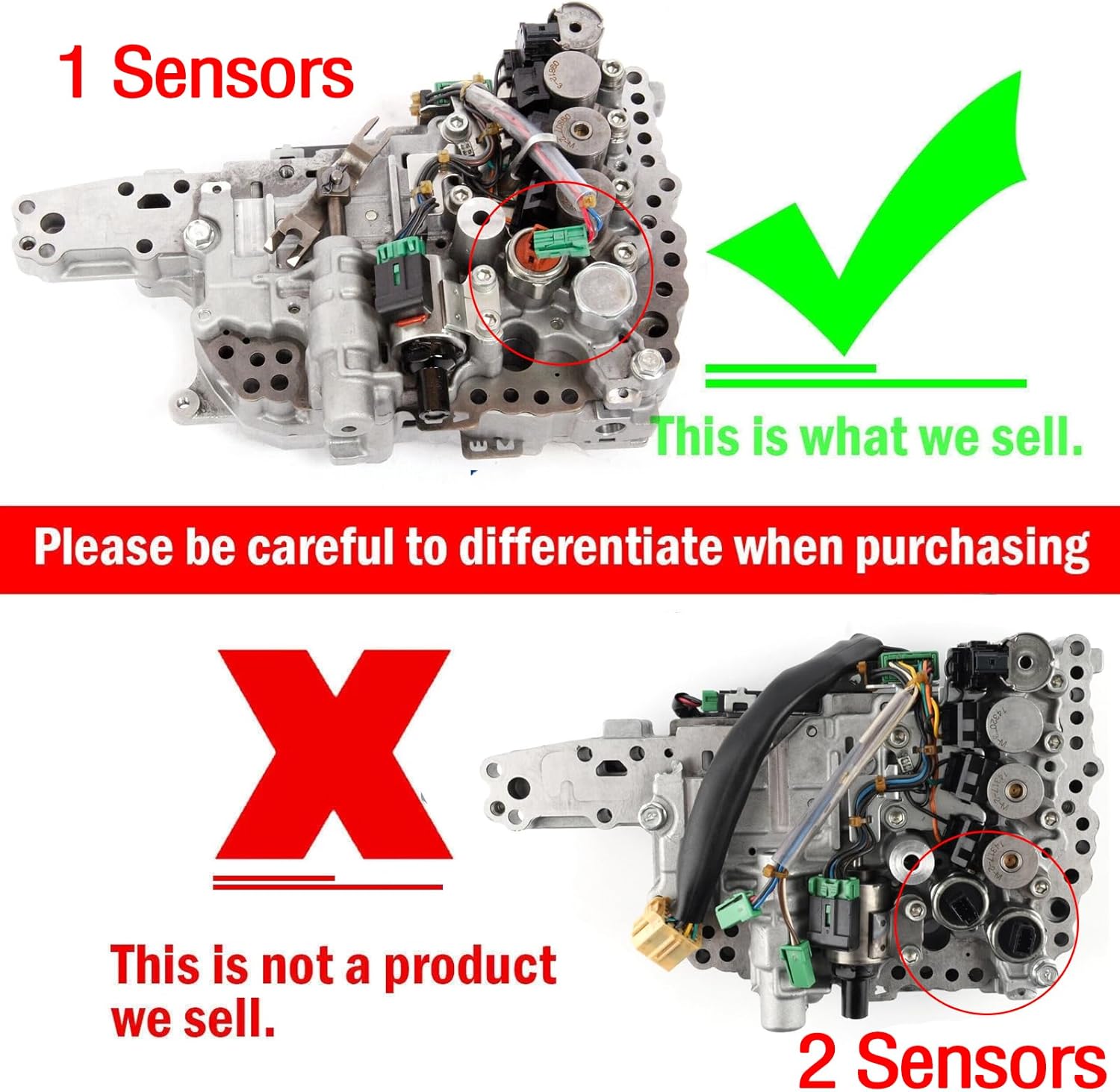 1 Sensors

This is what we sell.

Please be careful to differentiate when purchasing

X

This is not a product we sell.

2 Sensors