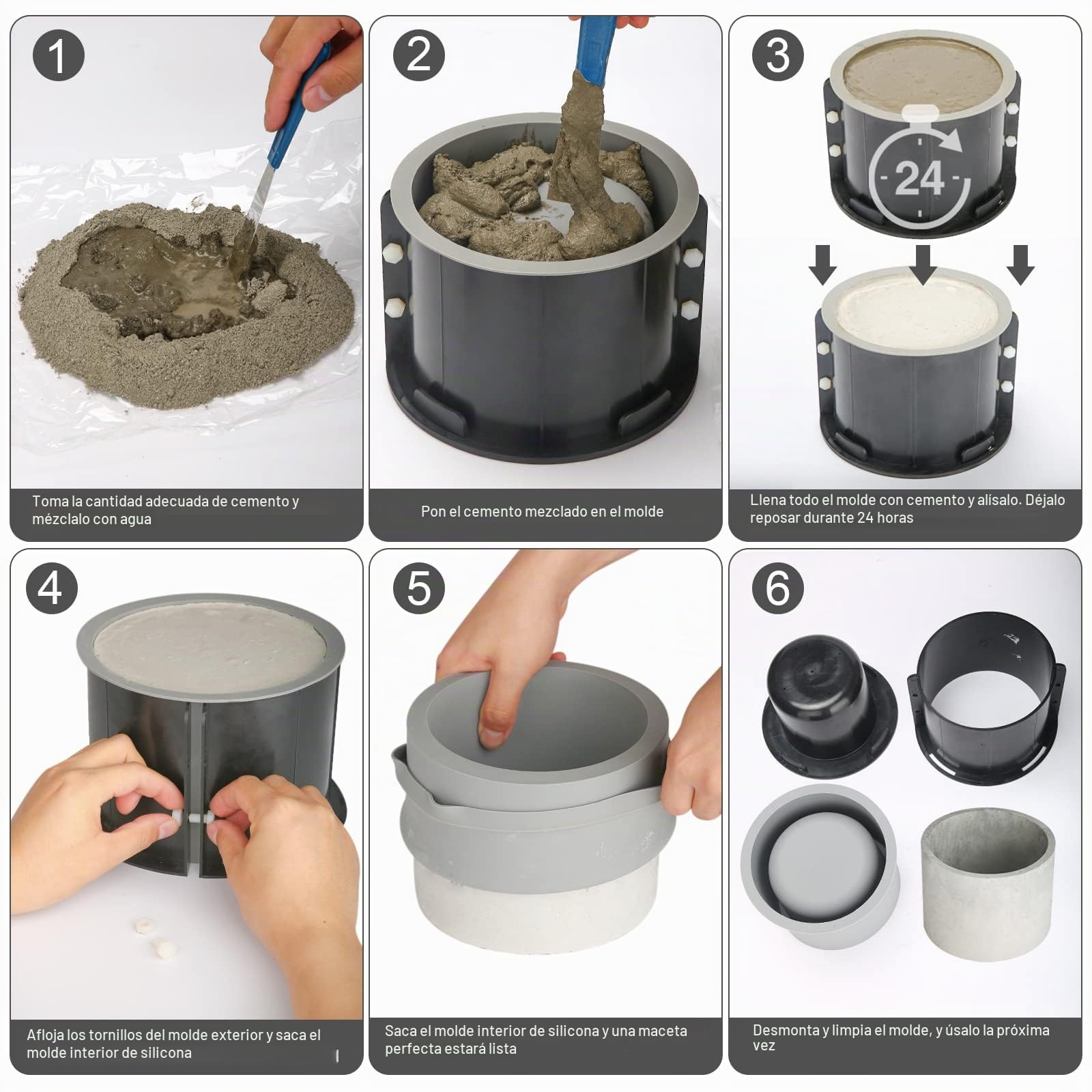 1

Toma la cantidad adecuada de cemento y mézclalo con agua

2

Pon el cemento mezclado en el molde

3

24

Llena todo el molde con cemento y alísalo. Déjalo reposar durante 24 horas

4

Afloja los tornillos del molde exterior y saca el molde interior de silicona

5

Saca el molde interior de silicona y una maceta perfecta estará lista

6

Desmonta y limpia el molde, y úsalo la próxima vez