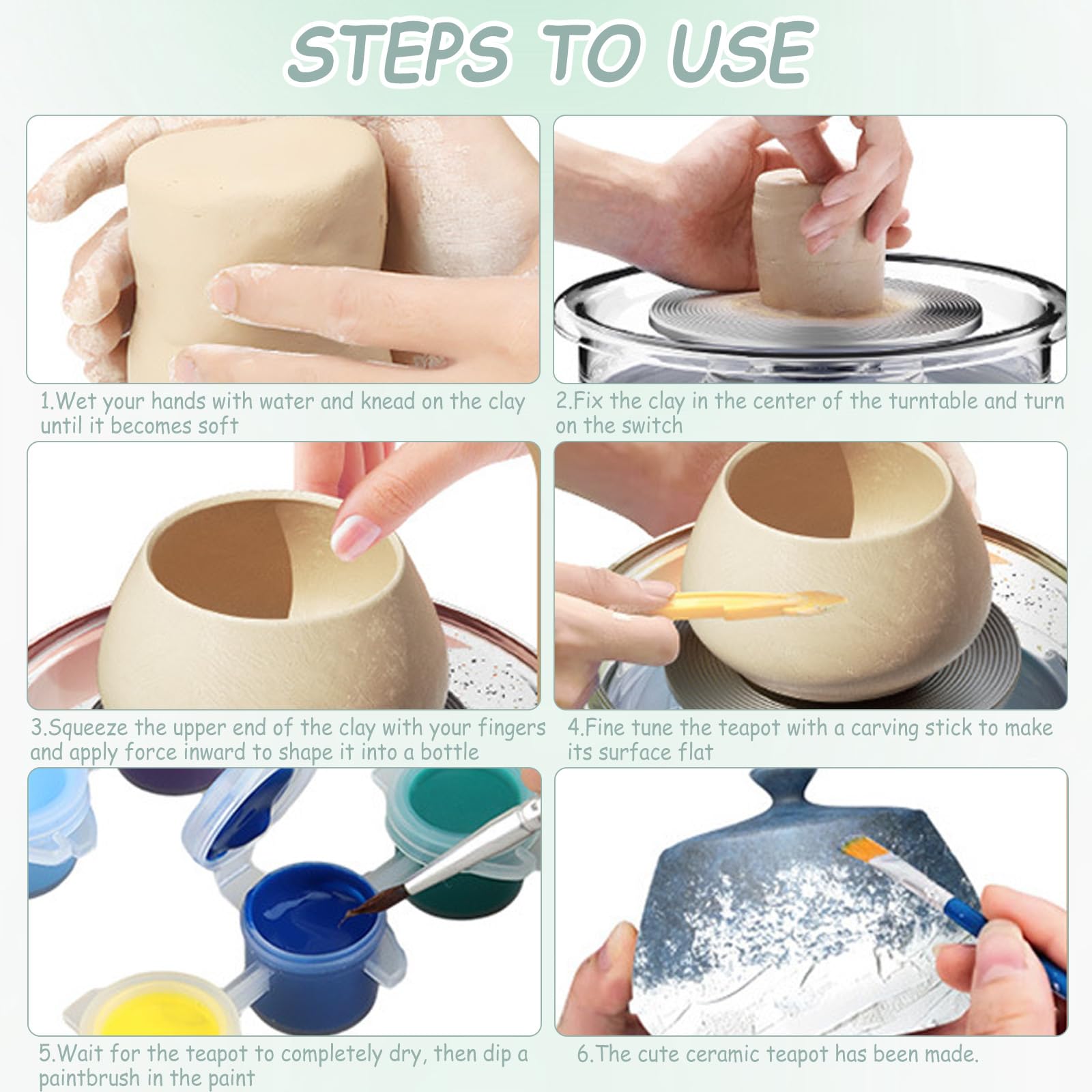 STEPS TO USE

1.Wet your hands with water and knead on the clay until it becomes soft

2.Fix the clay in the center of the turntable and turn on the switch

3.Squeeze the upper end of the clay with your fingers and apply force inward to shape it into a bottle

4.Fine tune the teapot with a carving stick to make its surface flat

5.Wait for the teapot to completely dry, then dip a paintbrush in the paint

6.The cute ceramic teapot has been made.