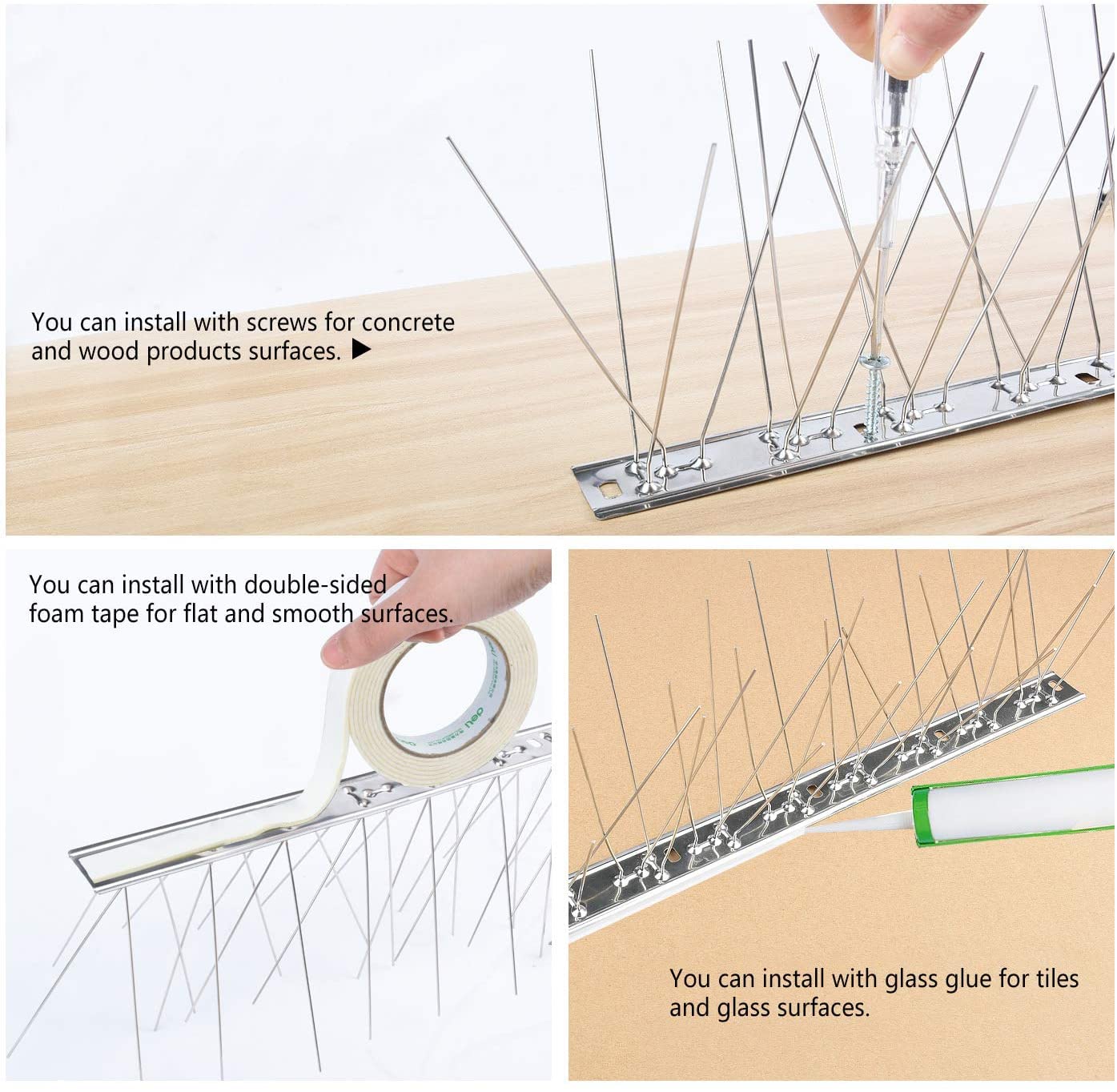 You can install with screws for concrete and wood products surfaces. ▶

You can install with double-sided foam tape for flat and smooth surfaces.

deli

You can install with glass glue for tiles and glass surfaces.