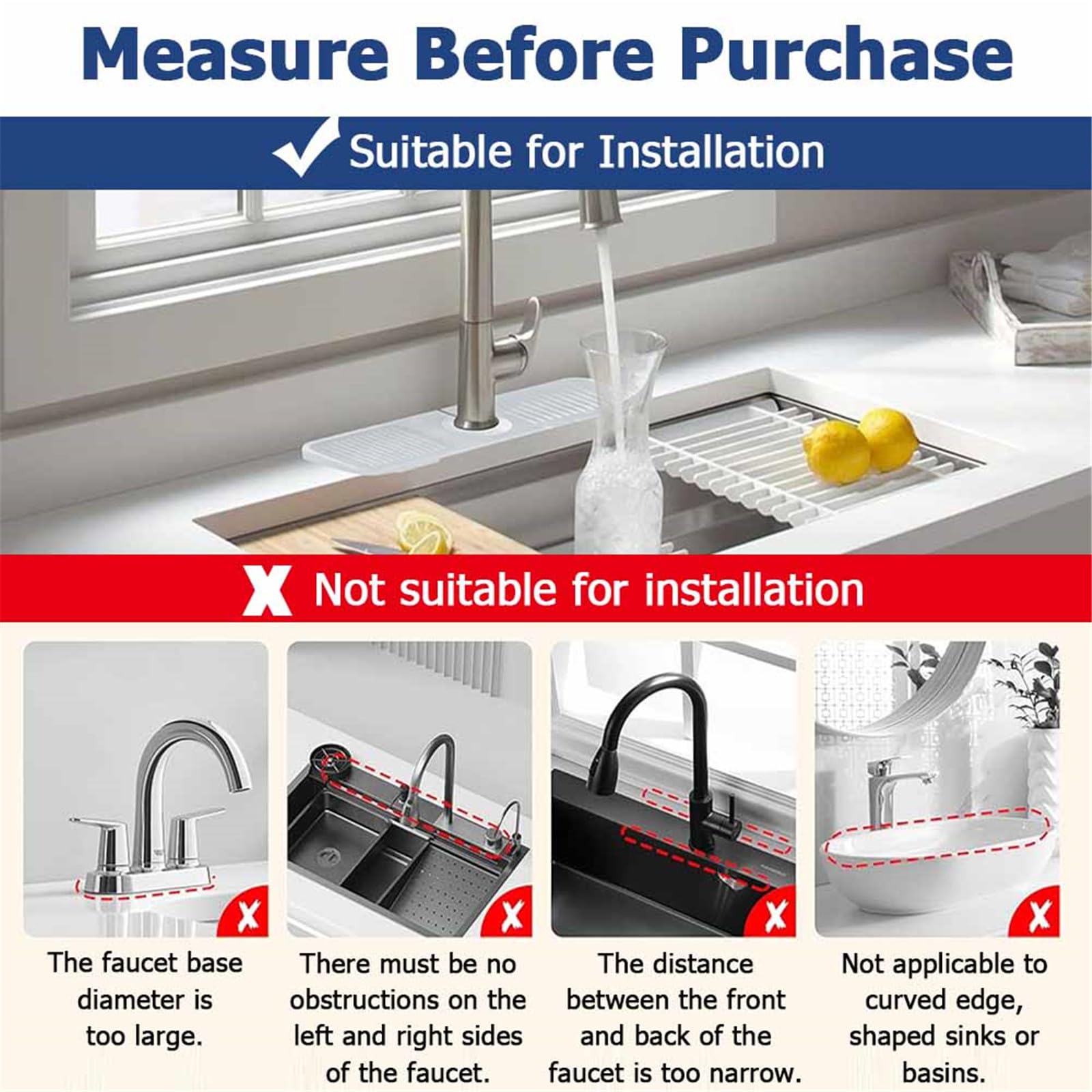 Measure Before Purchase

Suitable for Installation

X Not suitable for installation

X

The faucet base diameter is too large.

X

There must be no obstructions on the left and right sides of the faucet.

X

The distance between the front and back of the faucet is too narrow.

X

Not applicable to curved edge, shaped sinks or basins.