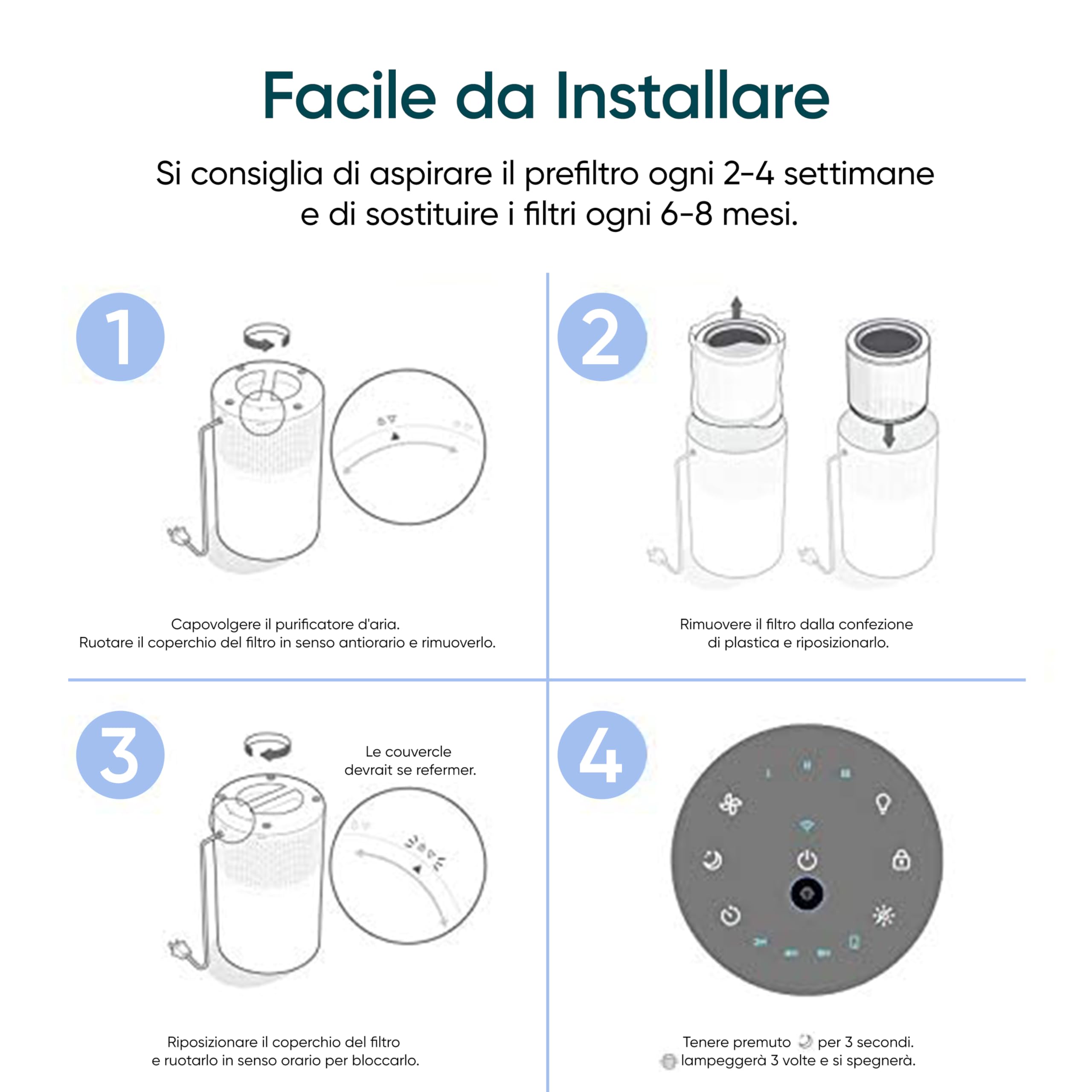 Facile da Installare

Si consiglia di aspirare il prefiltro ogni 2-4 settimane e di sostituire i filtri ogni 6-8 mesi.

1

Capovolgere il purificatore d'aria. Ruotare il coperchio del filtro in senso antiorario e rimuoverlo.

2

Rimuovere il filtro dalla confezione di plastica e riposizionarlo.

3

Le couvercle devrait se refermer.

Riposizionare il coperchio del filtro e ruotarlo in senso orario per bloccarlo.

4

Tenere premuto per 3 secondi. lampeggerà 3 volte e si spegnerà.