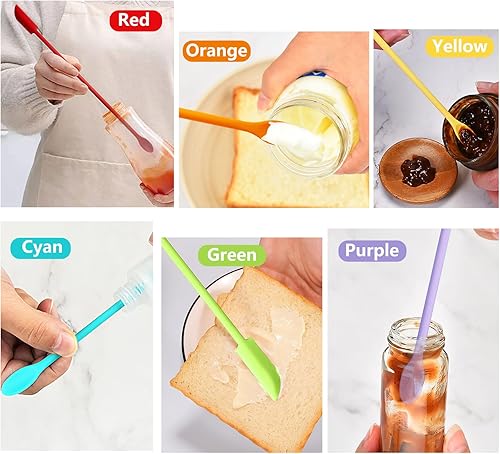 Red

Orange

Yellow

Cyan

Green

Purple