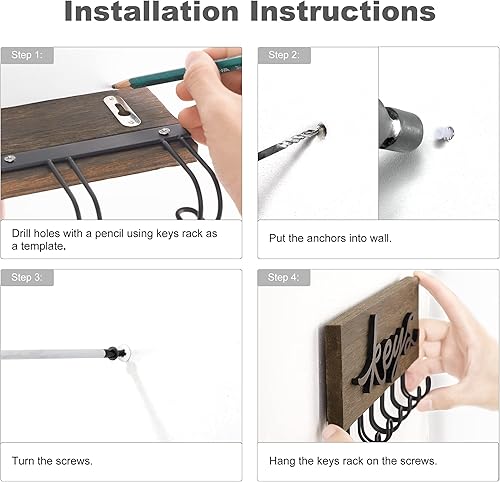 Installation Instructions

Step 1:

Drill holes with a pencil using keys rack as a template.

Step 2:

Put the anchors into wall.

Step 3:

Turn the screws.

Step 4:

keys

Hang the keys rack on the screws.