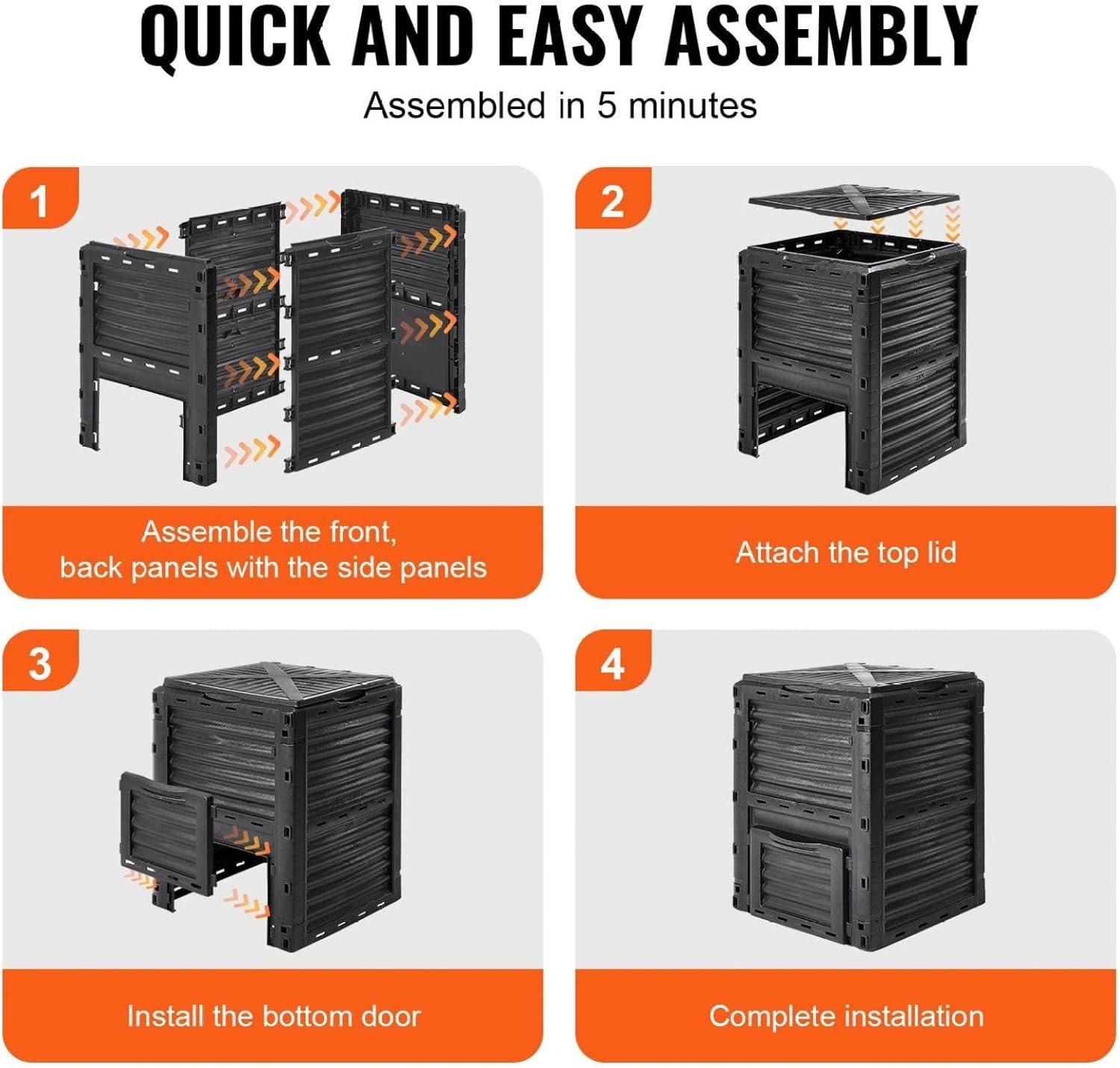 QUICK AND EASY ASSEMBLY

Assembled in 5 minutes

1

Assemble the front, back panels with the side panels

2

Attach the top lid

3

Install the bottom door

4

Complete installation