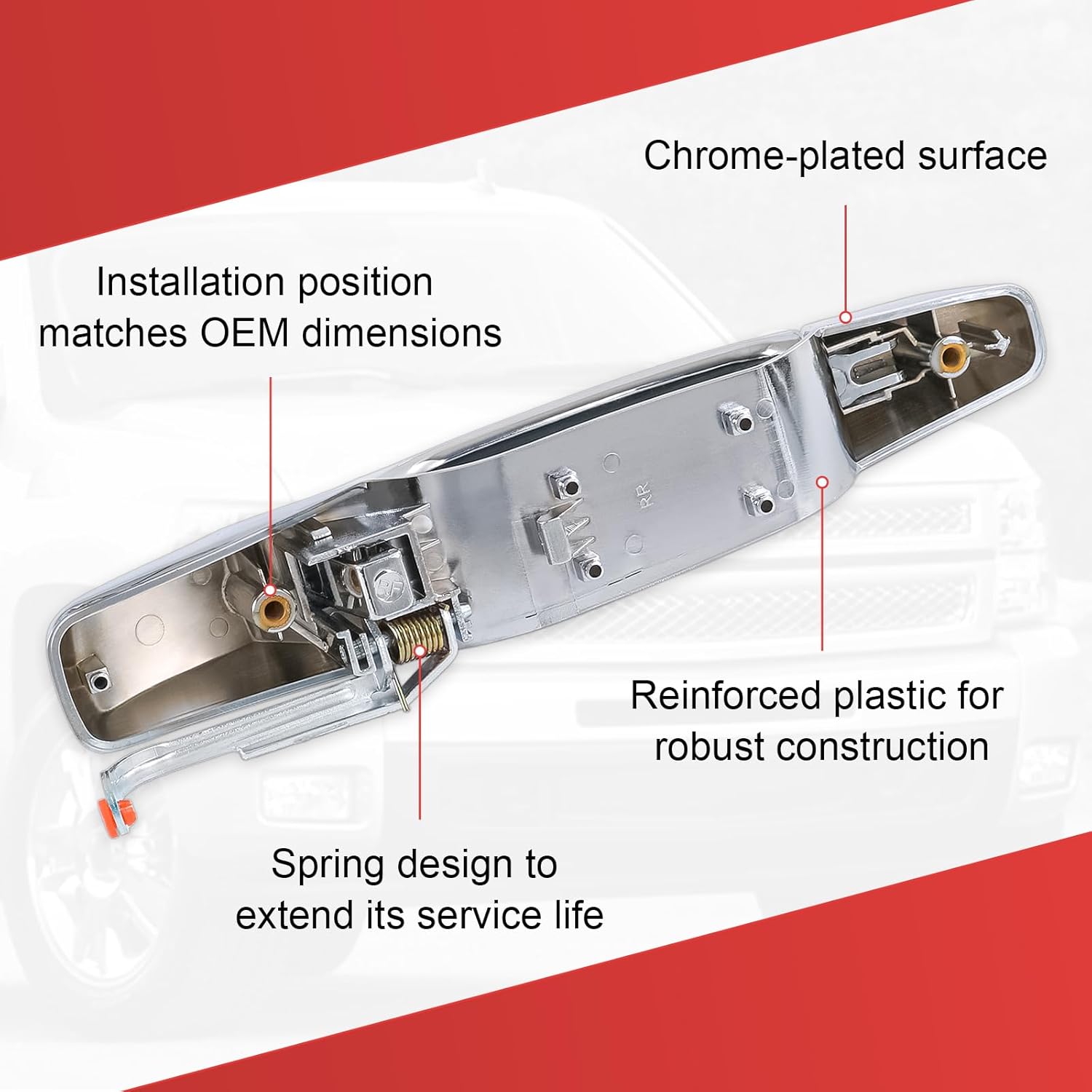 Chrome-plated surface

Installation position matches OEM dimensions

RR

Reinforced plastic for robust construction

Spring design to extend its service life