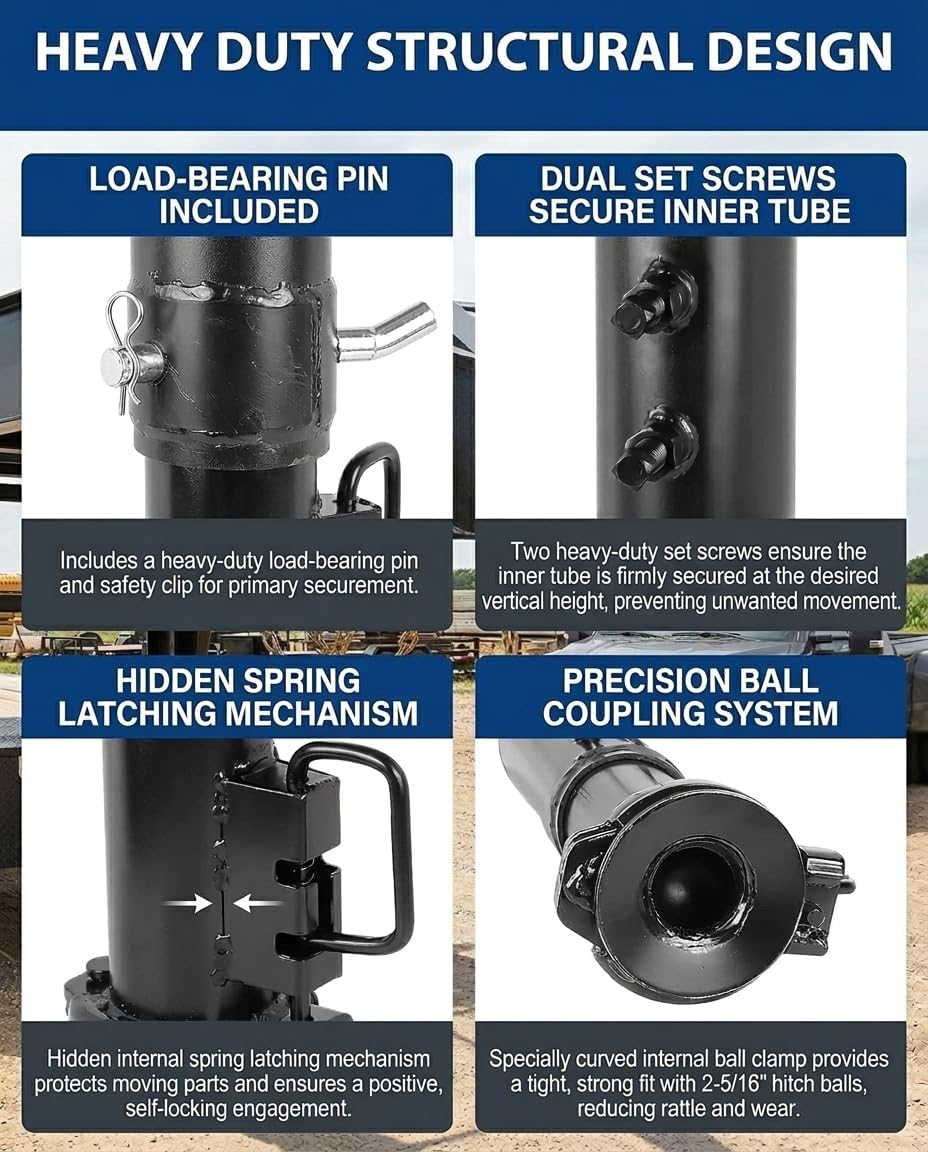 HEAVY DUTY STRUCTURAL DESIGN

LOAD-BEARING PIN INCLUDED

Includes a heavy-duty load-bearing pin and safety clip for primary securement.

DUAL SET SCREWS SECURE INNER TUBE

Two heavy-duty set screws ensure the inner tube is firmly secured at the desired vertical height, preventing unwanted movement.

HIDDEN SPRING LATCHING MECHANISM

Hidden internal spring latching mechanism protects moving parts and ensures a positive, self-locking engagement.

PRECISION BALL COUPLING SYSTEM

Specially curved internal ball clamp provides a tight, strong fit with 2-5/16" hitch balls, reducing rattle and wear.