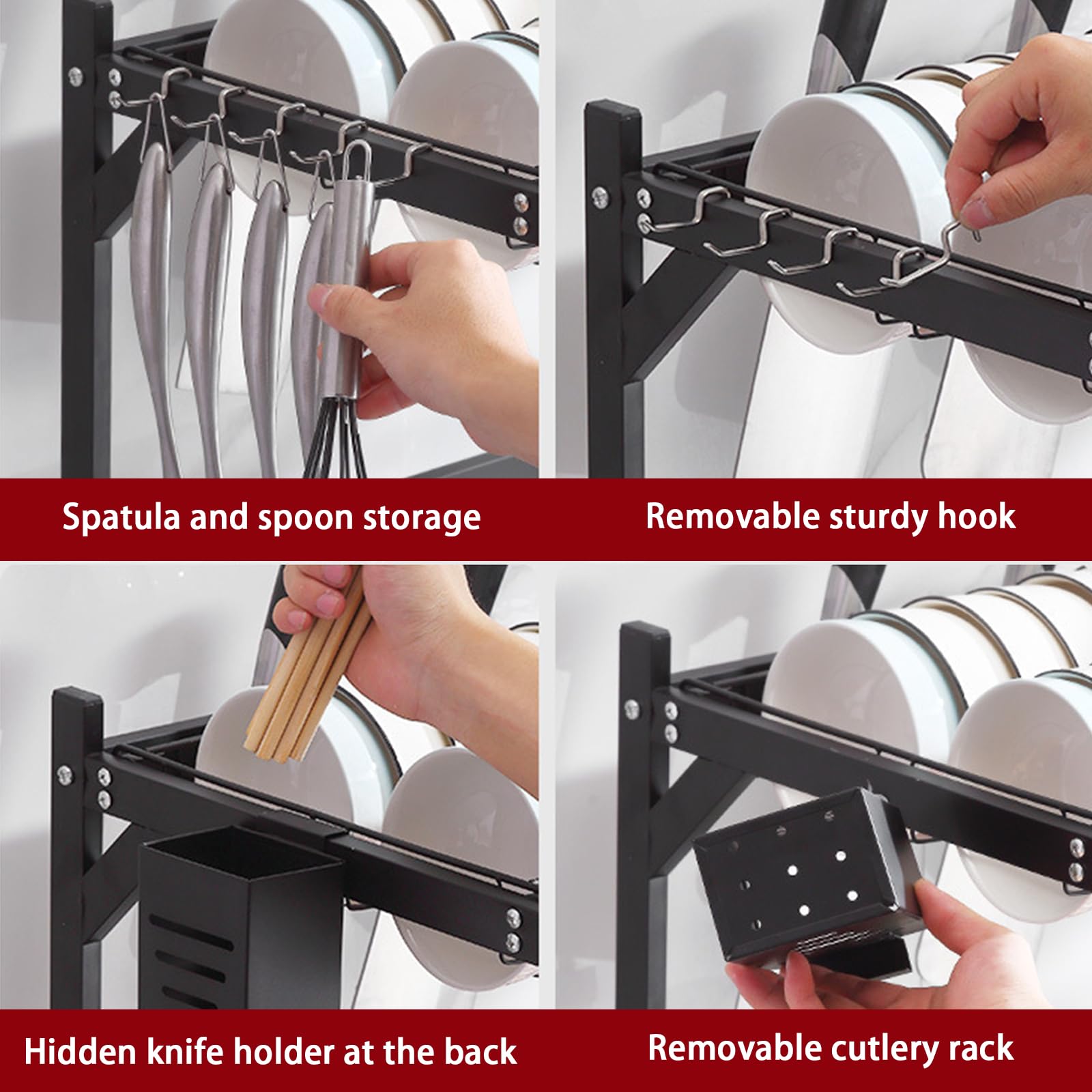 Spatula and spoon storage

Removable sturdy hook

Hidden knife holder at the back

Removable cutlery rack