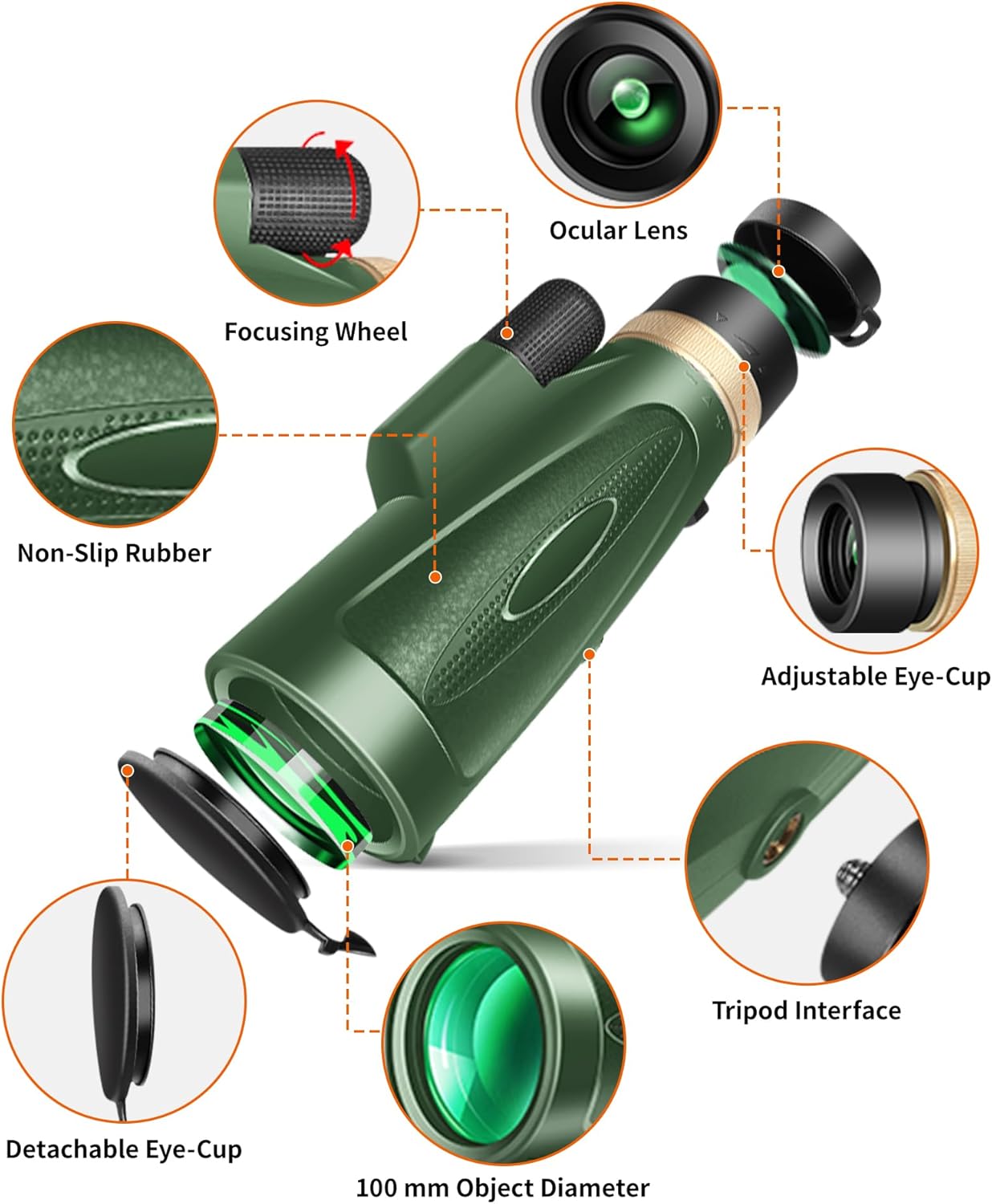 Ocular Lens

Focusing Wheel

Non-Slip Rubber

Adjustable Eye-Cup

Tripod Interface

Detachable Eye-Cup

100 mm Object Diameter