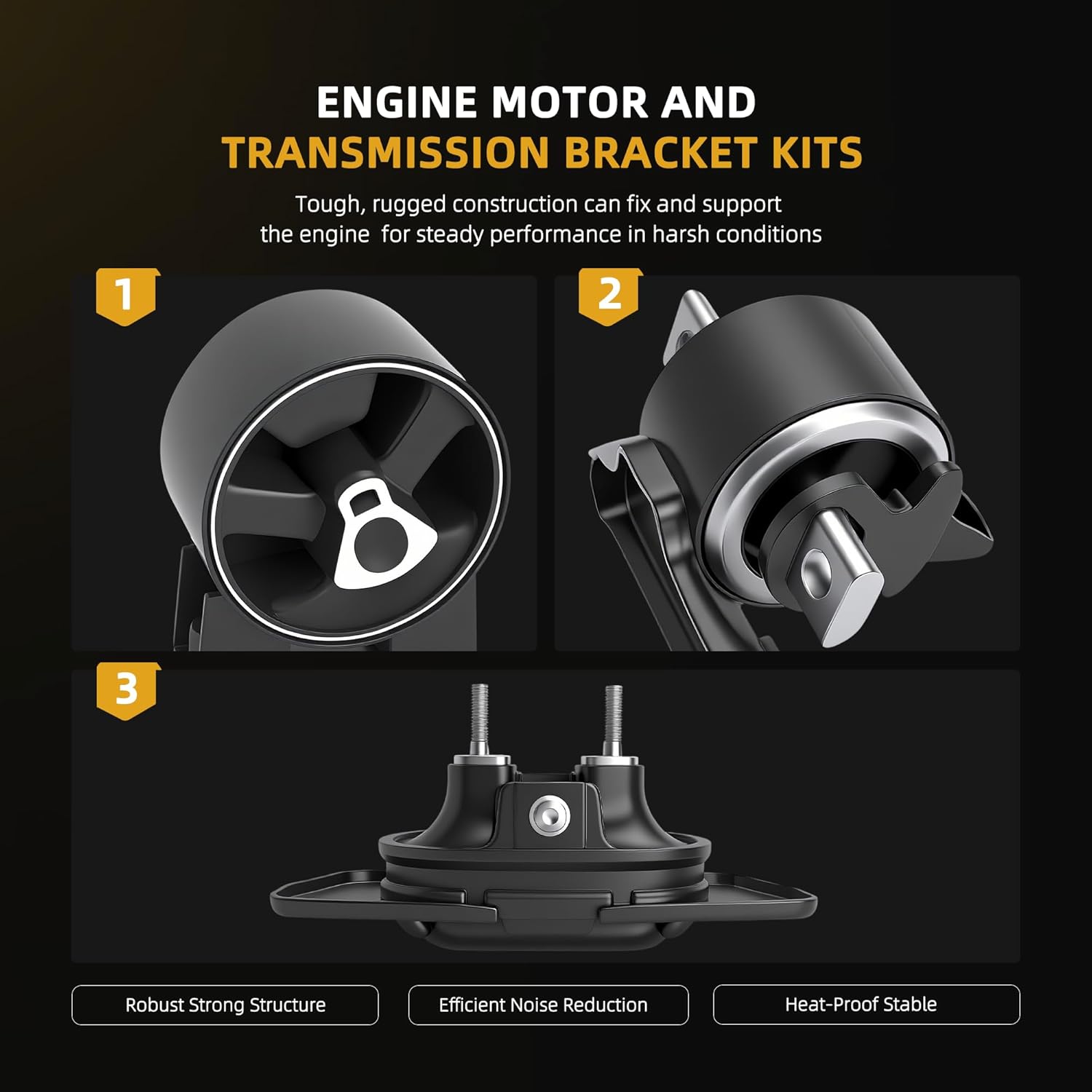 ENGINE MOTOR AND
TRANSMISSION BRACKET KITS

Tough, rugged construction can fix and support the engine for steady performance in harsh conditions

1

2

3

Robust Strong Structure

Efficient Noise Reduction

Heat-Proof Stable