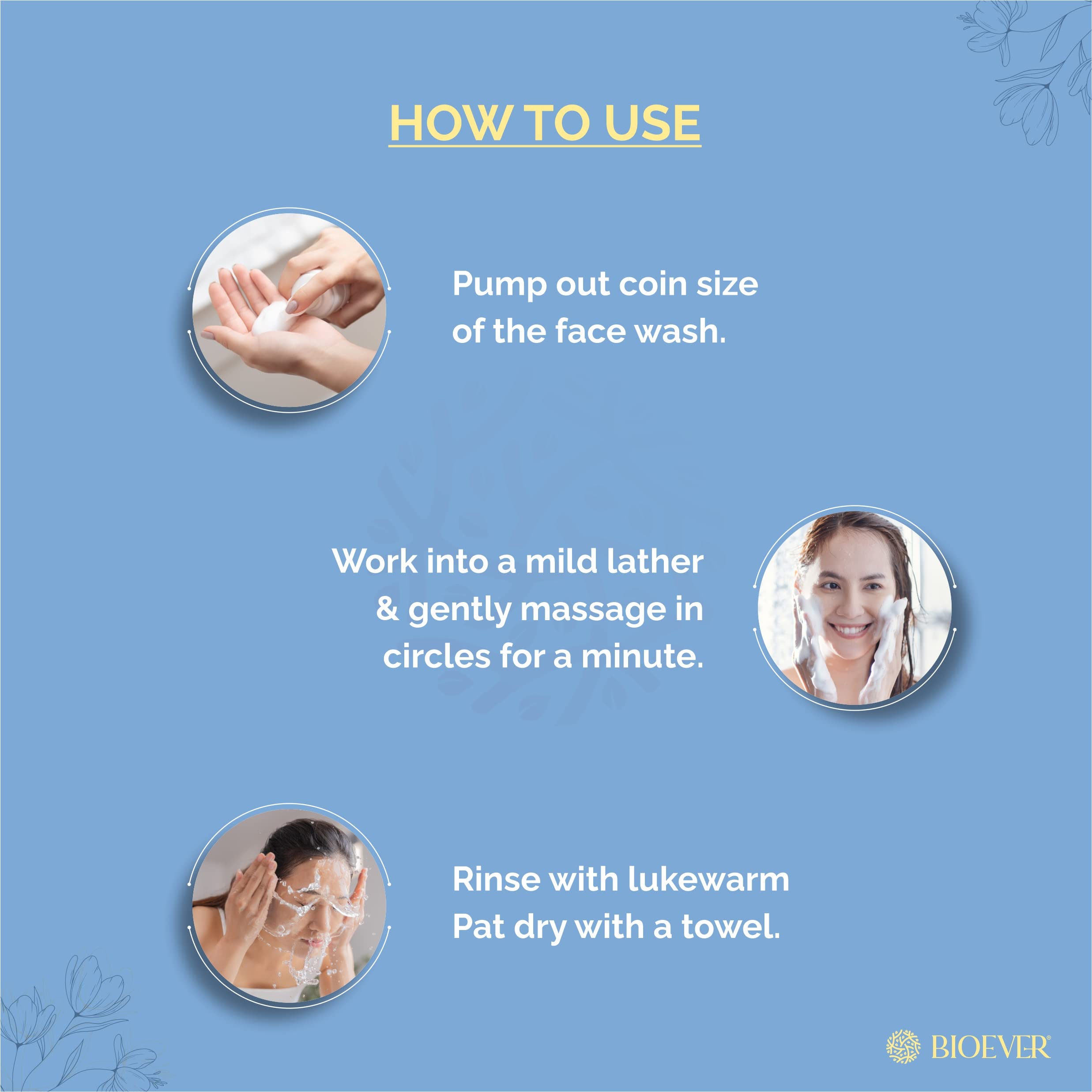 HOW TO USE

Pump out coin size of the face wash.

Work into a mild lather & gently massage in circles for a minute.

Rinse with lukewarm Pat dry with a towel.

BIOEVER®