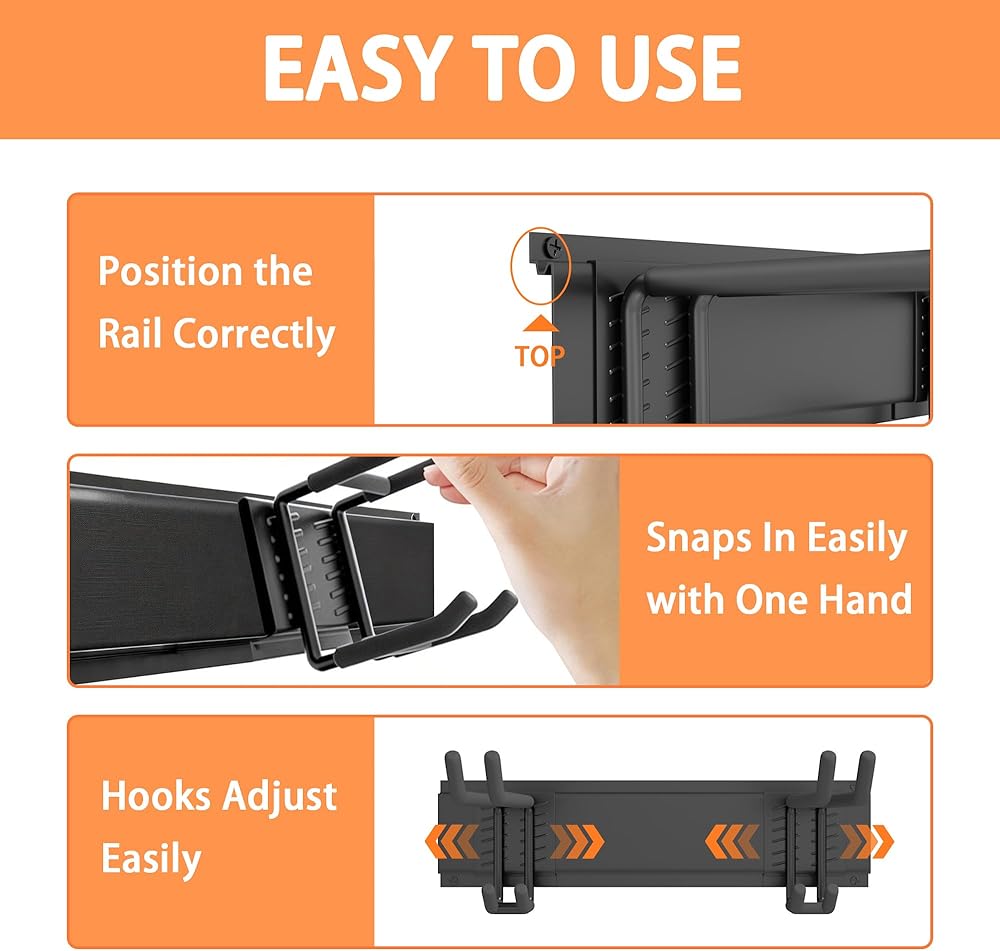 EASY TO USE

Position the Rail Correctly

TOP

Snaps In Easily with One Hand

Hooks Adjust Easily