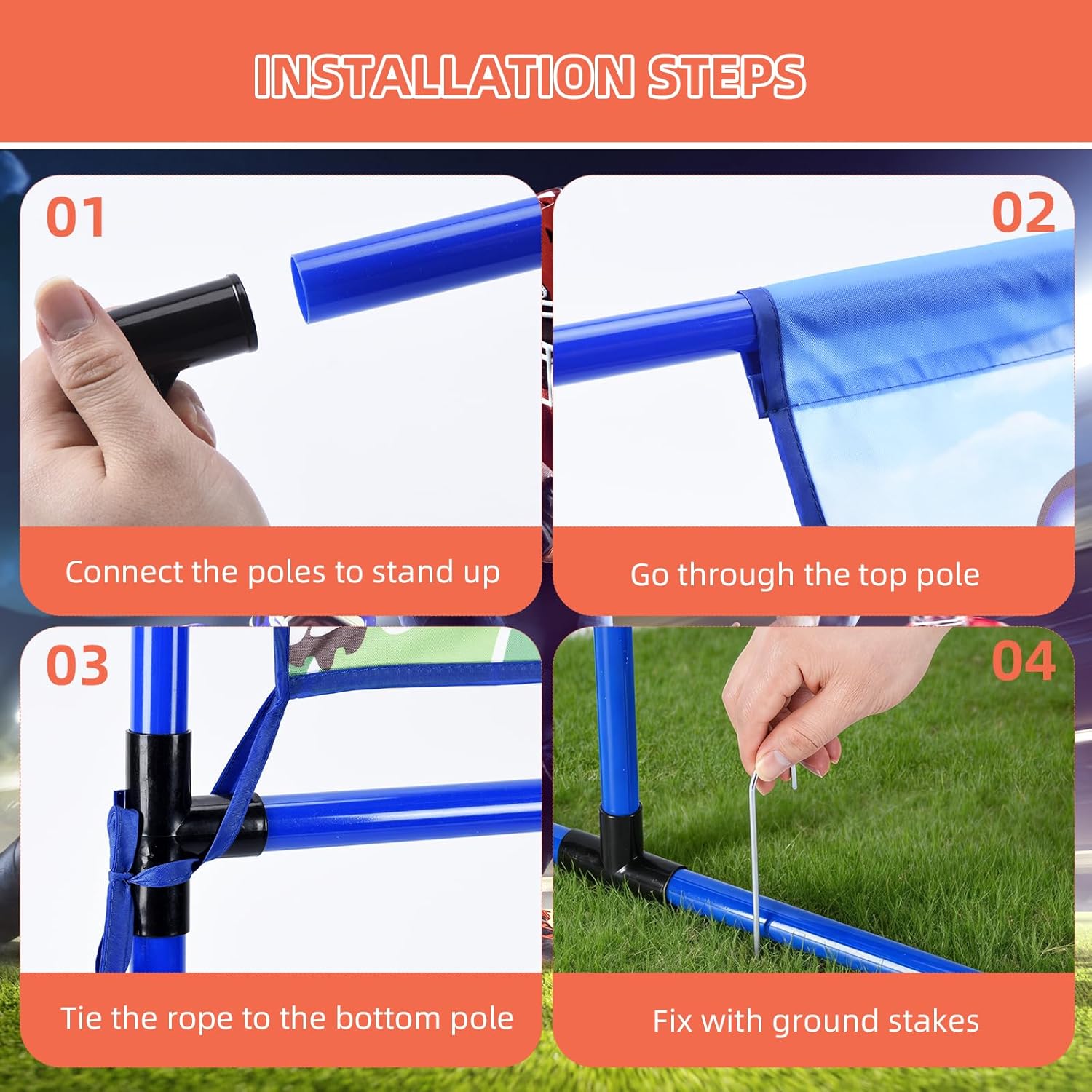 INSTALLATION STEPS

01

Connect the poles to stand up

02

Go through the top pole

03

Tie the rope to the bottom pole

04

Fix with ground stakes