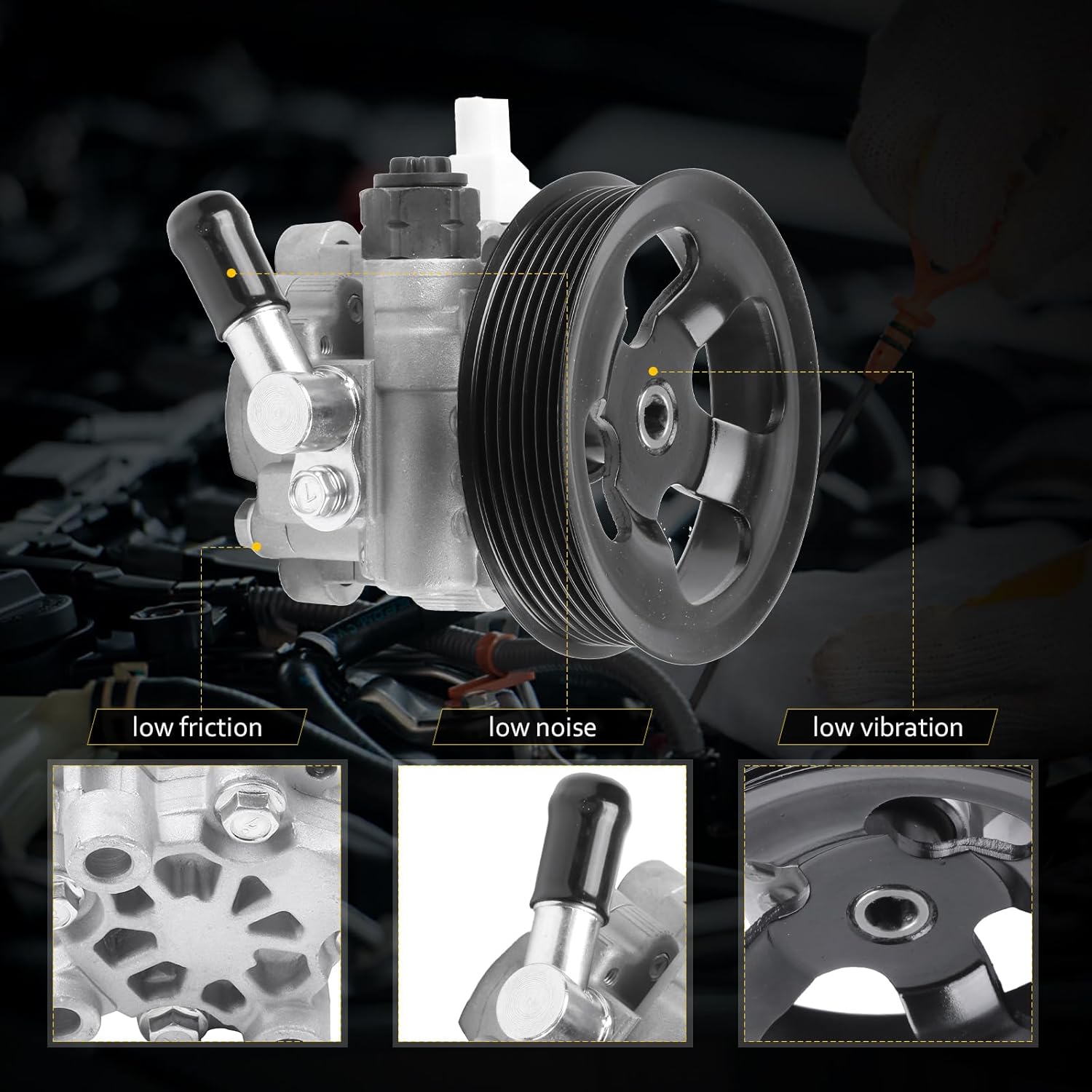 low friction

low noise

low vibration