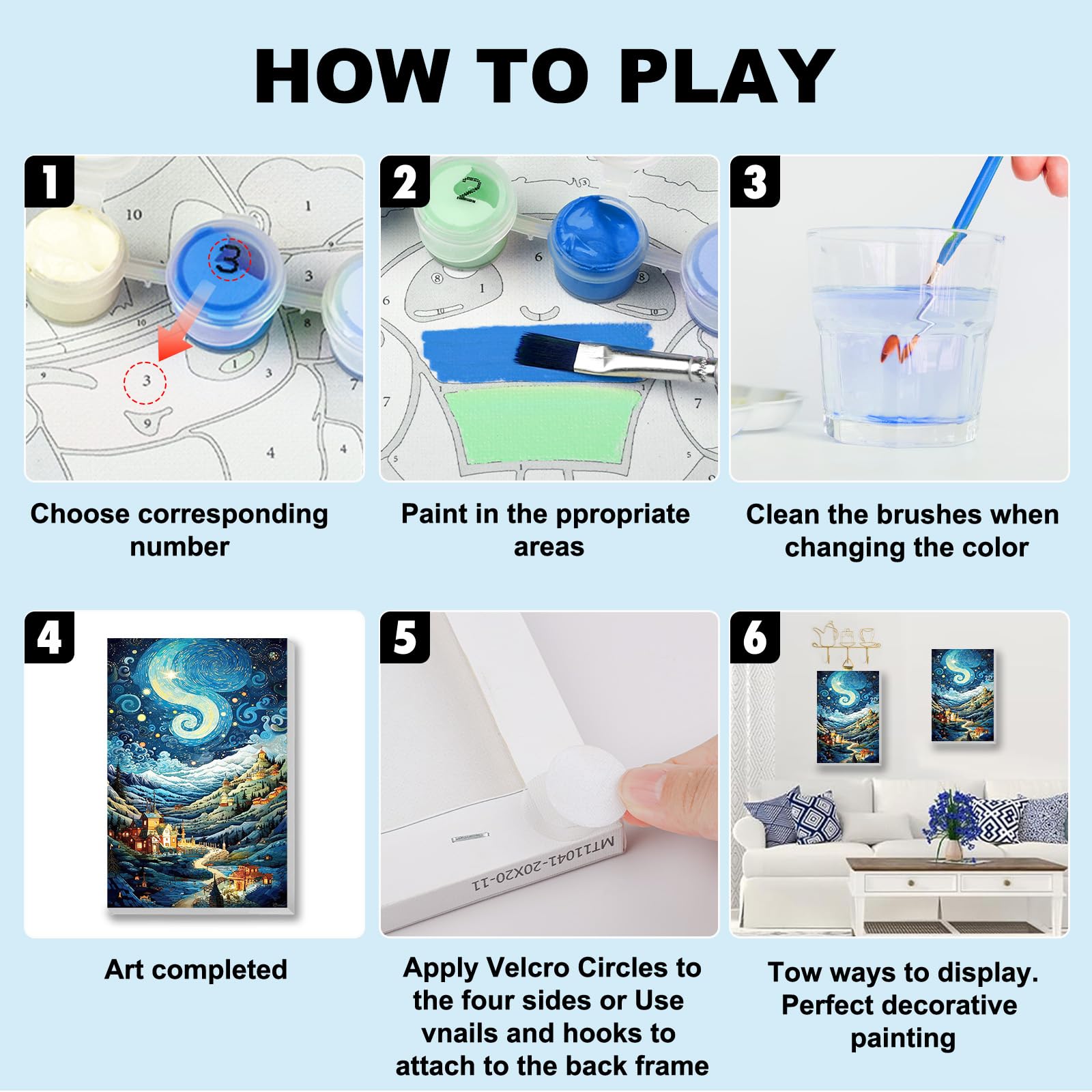 HOW TO PLAY

1

Choose corresponding number

2

Paint in the ppropriate areas

3

Clean the brushes when changing the color

4

Art completed

5

MT11041-20X20-11

Apply Velcro Circles to the four sides or Use vnails and hooks to attach to the back frame

6

Tow ways to display. Perfect decorative painting