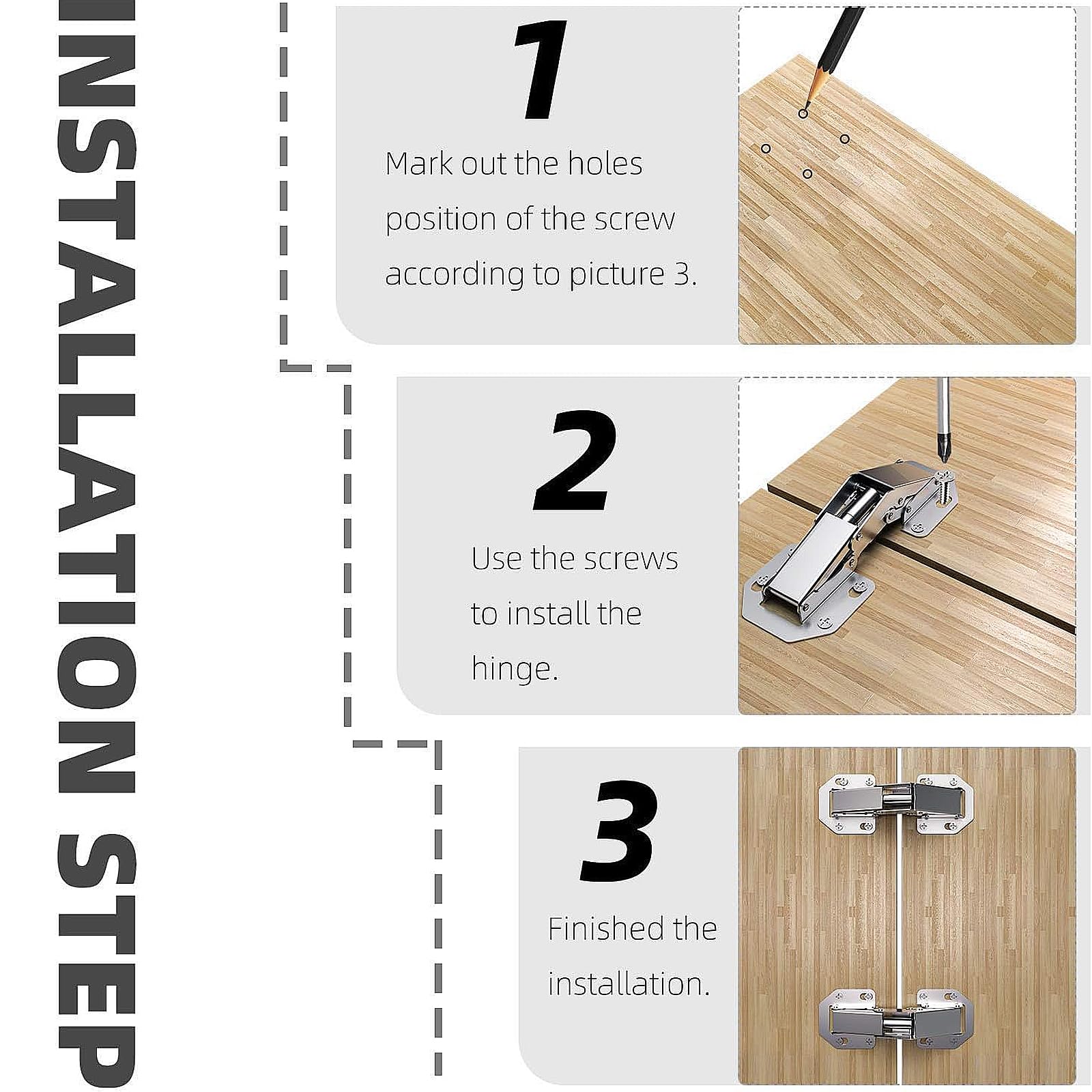 INSTALLATION STEP

1

Mark out the holes position of the screw according to picture 3.

2

Use the screws to install the hinge.

3

Finished the installation.