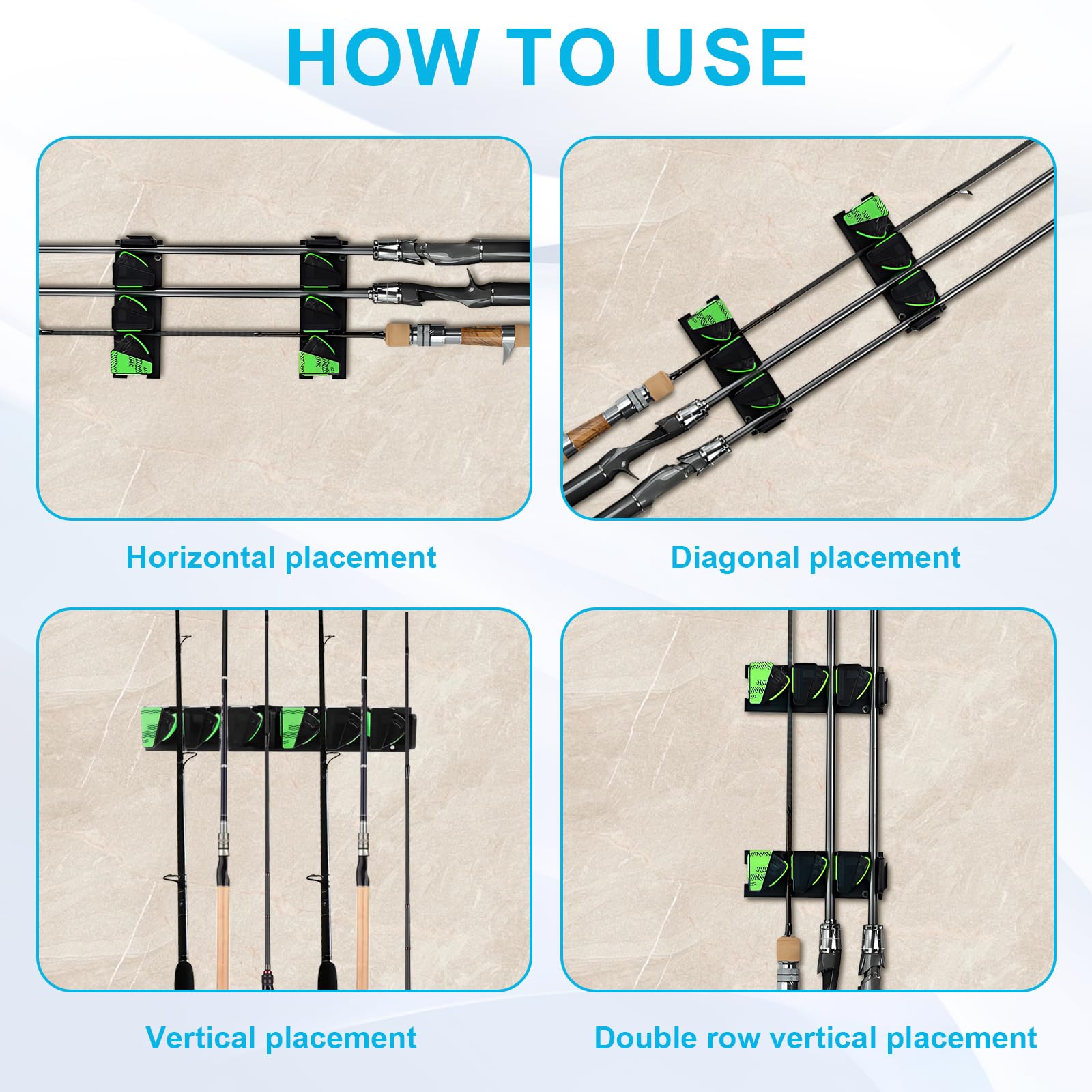 HOW TO USE

Horizontal placement

Diagonal placement

Vertical placement

Double row vertical placement