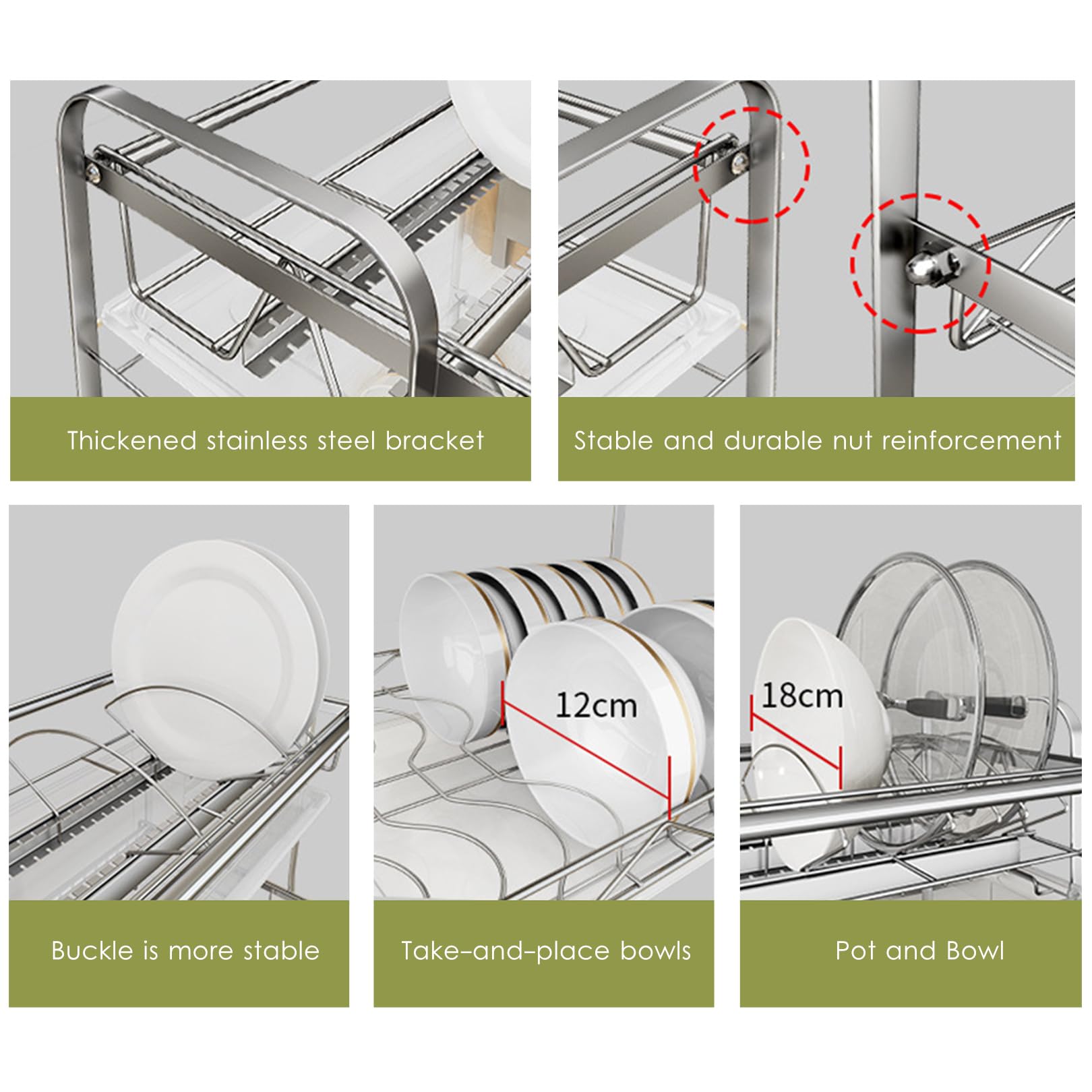 Thickened stainless steel bracket

Stable and durable nut reinforcement

Buckle is more stable

12cm

Take-and-place bowls

18cm

Pot and Bowl