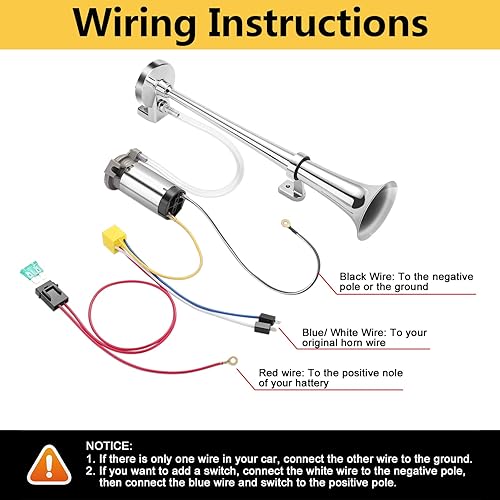 Wiring Instructions

Black Wire: To the negative pole or the ground

Blue/ White Wire: To your original horn wire

Red wire: To the positive nole of your hattery

NOTICE:
1. If there is only one wire in your car, connect the other wire to the ground.
2. If you want to add a switch, connect the white wire to the negative pole, then connect the blue wire and switch to the positive pole.