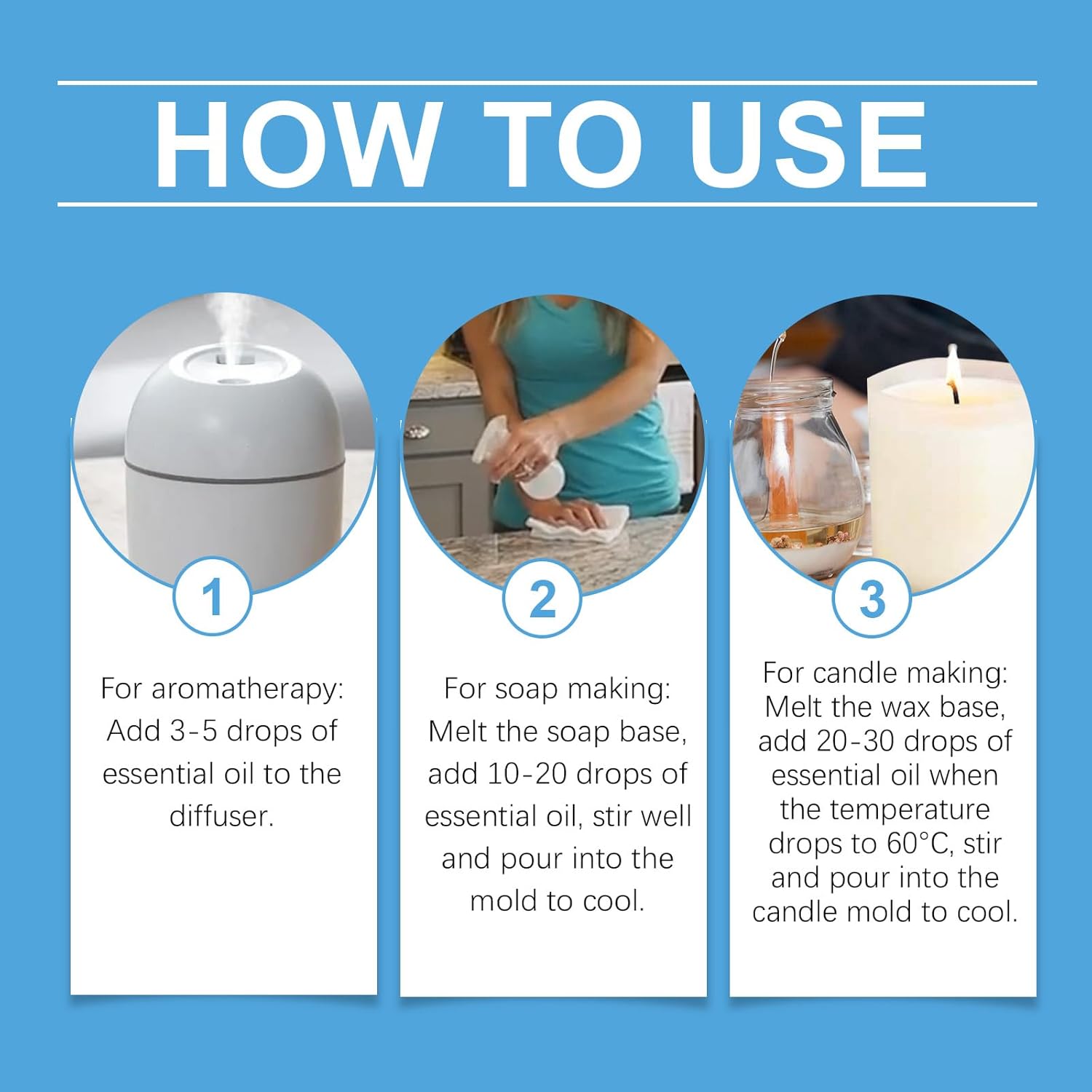 HOW TO USE

1

For aromatherapy: Add 3-5 drops of essential oil to the diffuser.

2

For soap making: Melt the soap base, add 10-20 drops of essential oil, stir well and pour into the mold to cool.

3

For candle making: Melt the wax base, add 20-30 drops of essential oil when the temperature drops to 60°C, stir and pour into the candle mold to cool.