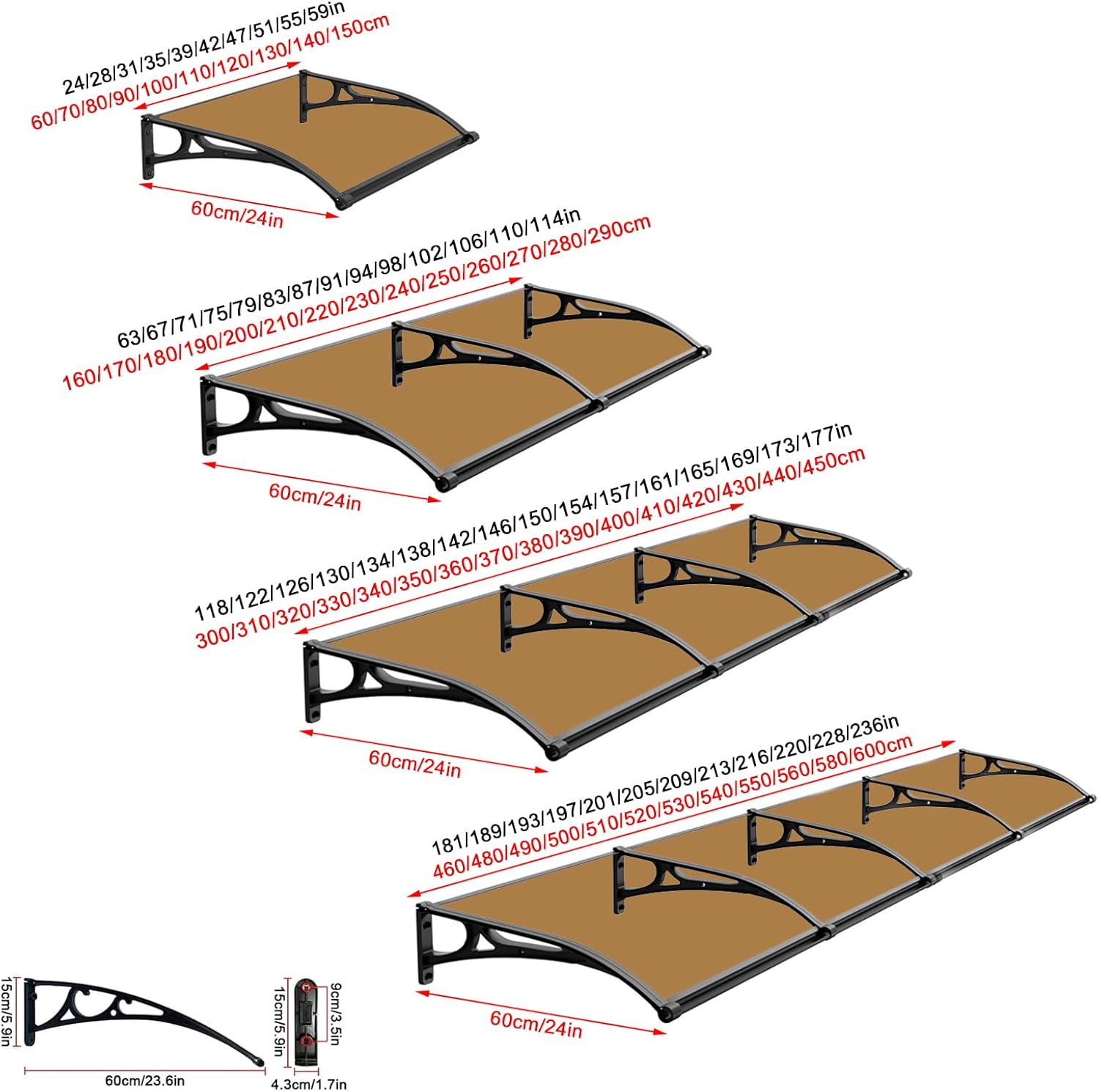 24/28/31/35/39/42/47/51/55/59in
60/70/80/90/100/110/120/130/140/150cm

60cm/24in

63/67/71/75/79/83/87/91/94/98/102/106/110/114in
160/170/180/190/200/210/220/230/240/250/260/270/280/290cm

60cm/24in

118/122/126/130/134/138/142/146/150/154/157/161/165/169/173/177in
300/310/320/330/340/350/360/370/380/390/400/410/420/430/440/450cm

60cm/24in

181/189/193/197/201/205/209/213/216/220/228/236in
460/480/490/500/510/520/530/540/550/560/580/600cm

60cm/24in

15cm/5.9in
60cm/23.6in

15cm/5.9in
9cm/3.5in
4.3cm/1.7in