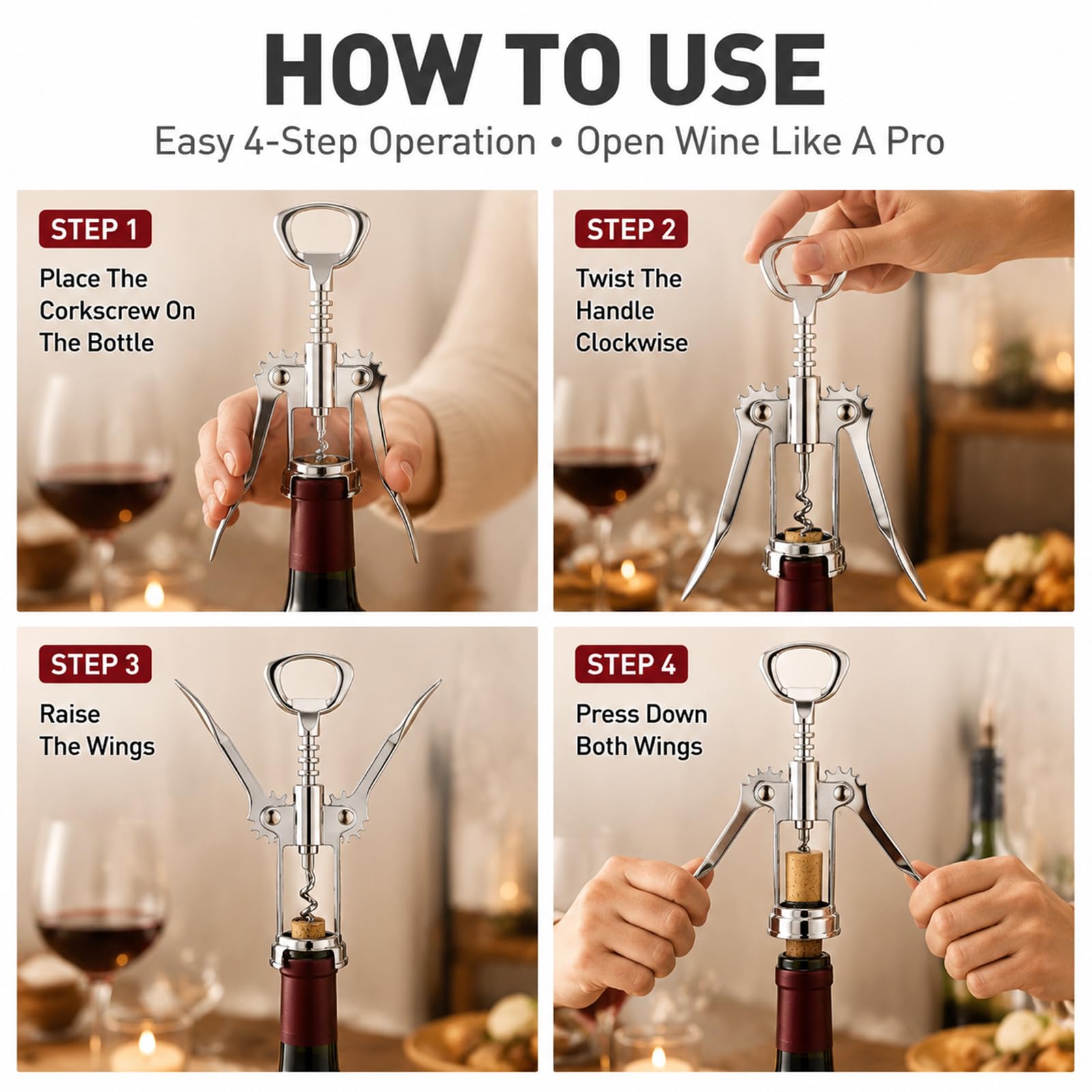 HOW TO USE

Easy 4-Step Operation • Open Wine Like A Pro

STEP 1

Place The Corkscrew On The Bottle

STEP 2

Twist The Handle Clockwise

STEP 3

Raise The Wings

STEP 4

Press Down Both Wings