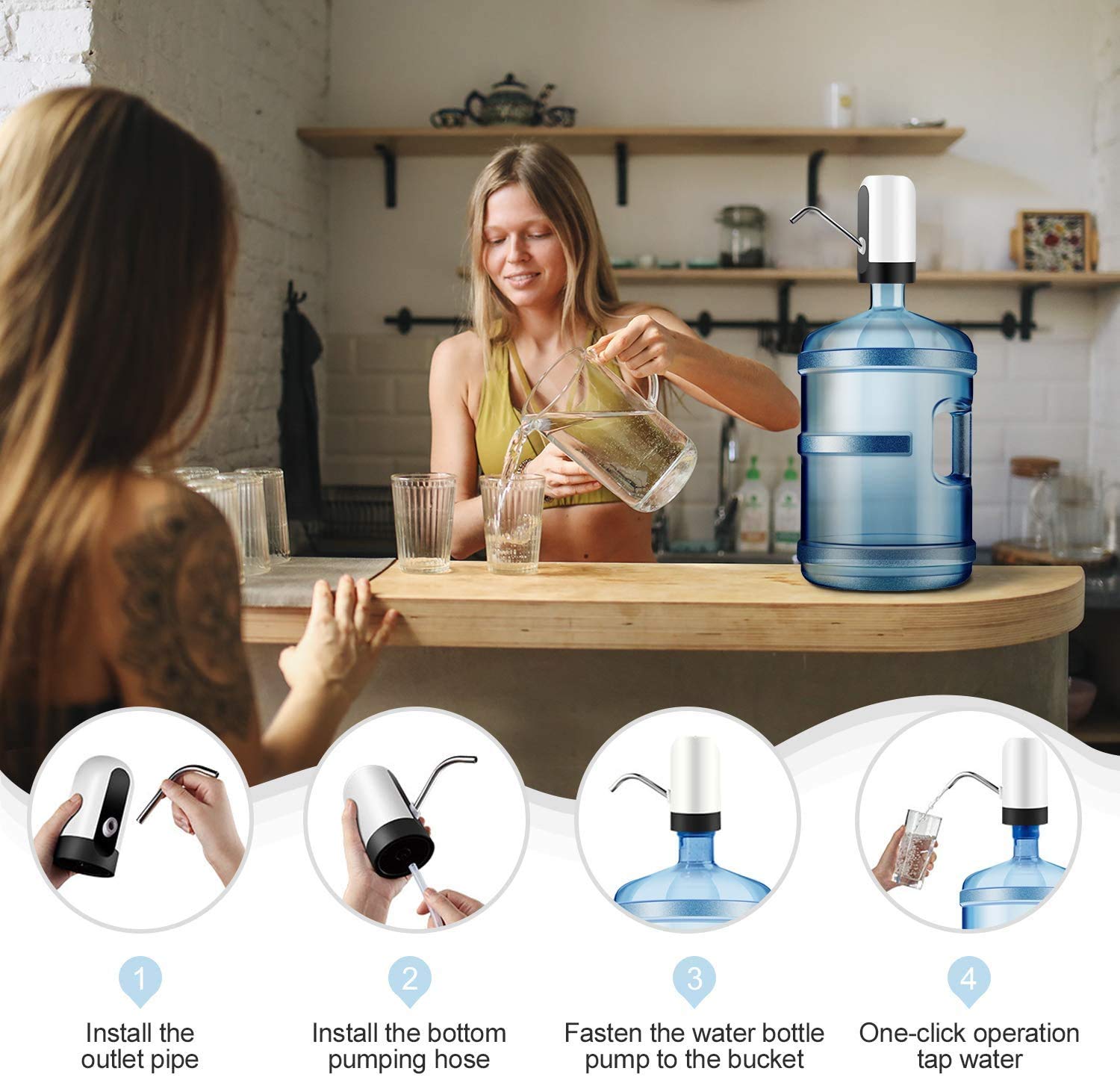 1
Install the outlet pipe

2
Install the bottom pumping hose

3
Fasten the water bottle pump to the bucket

4
One-click operation tap water