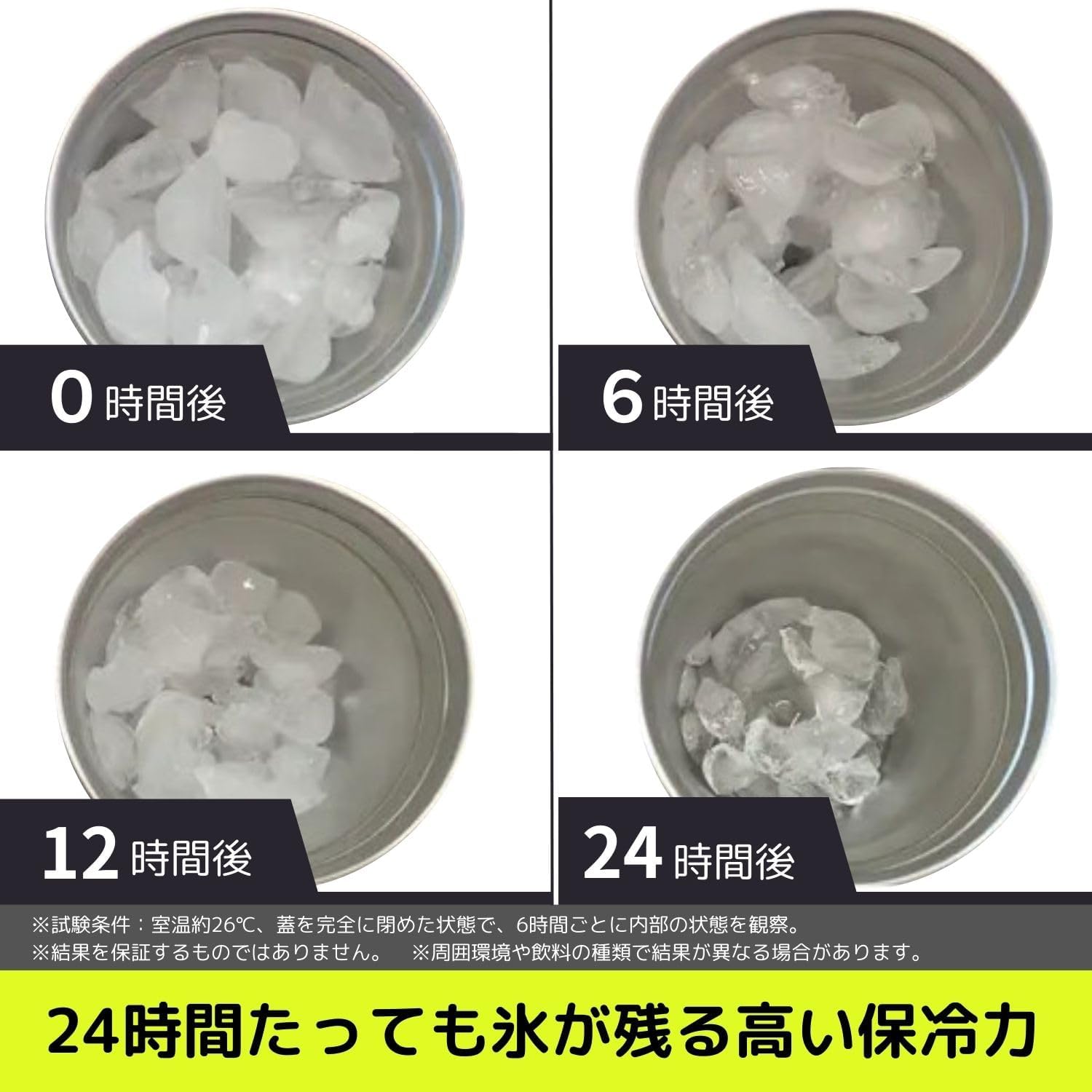 0 時間後

6 時間後

12 時間後

24 時間後

※試験条件：室温約26℃、蓋を完全に閉めた状態で、6時間ごとに内部の状態を観察。
※結果を保証するものではありません。 ※周囲環境や飲料の種類で結果が異なる場合があります。

24時間たっても氷が残る高い保冷力