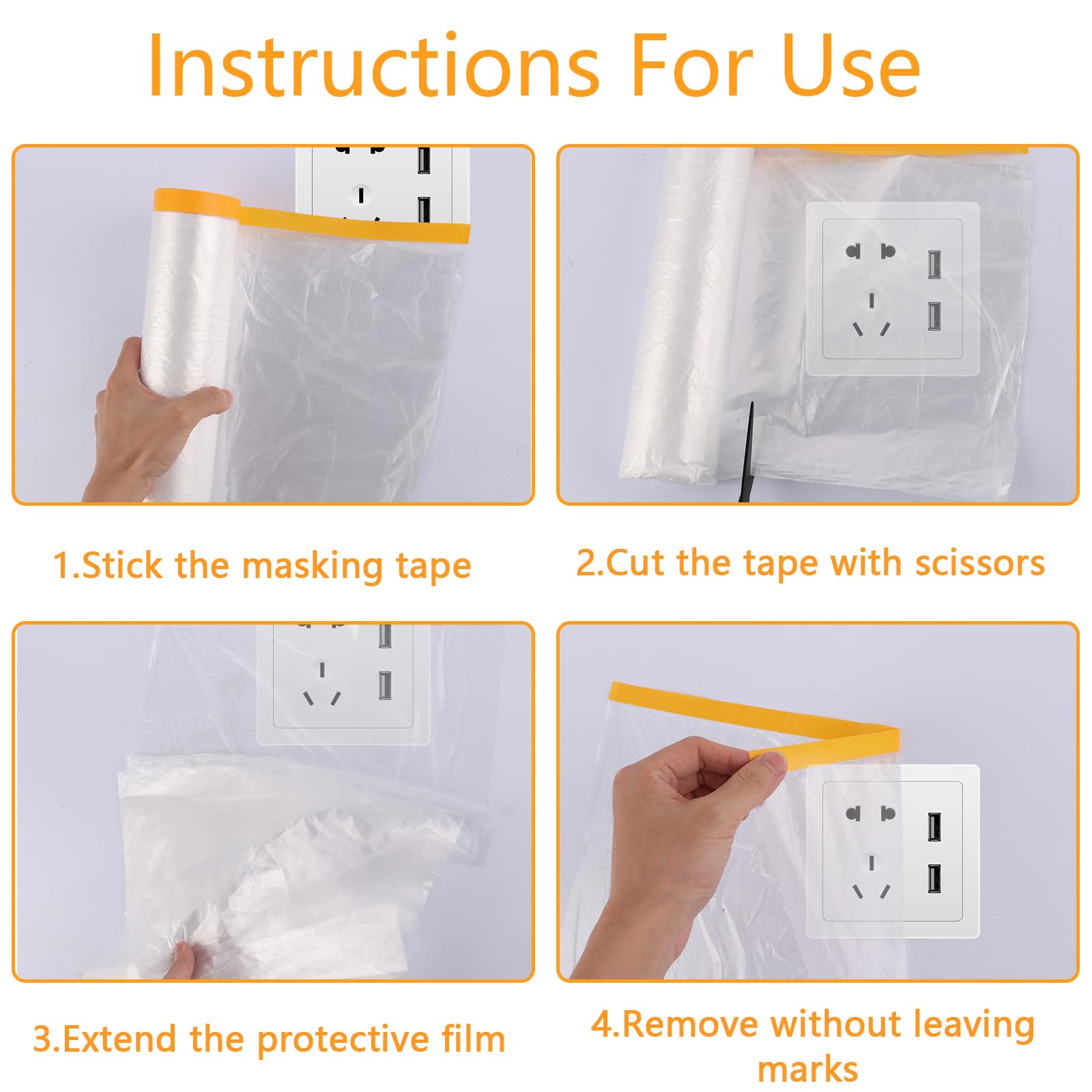 Instructions For Use

1.Stick the masking tape

2.Cut the tape with scissors

3.Extend the protective film

4.Remove without leaving marks