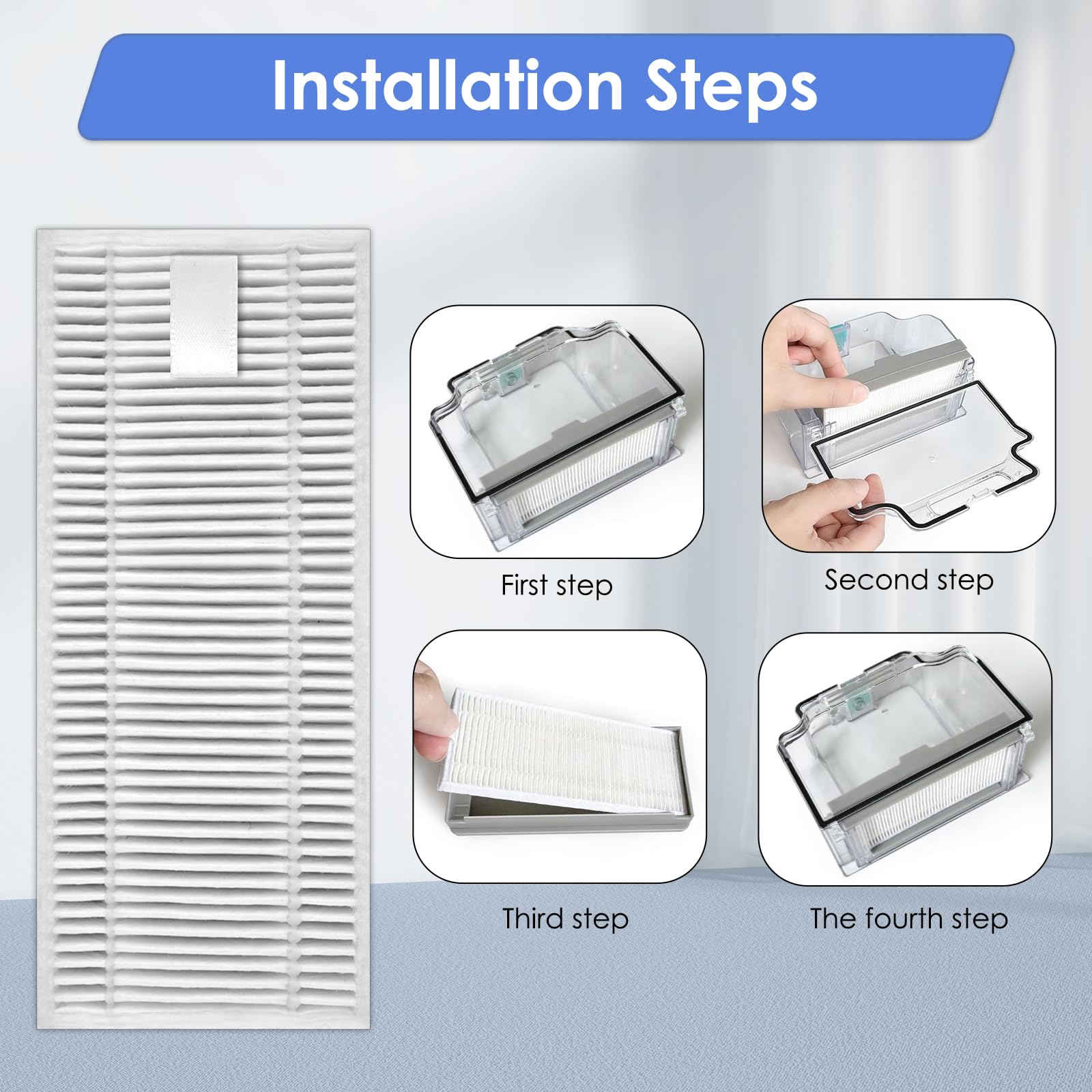 Installation Steps

First step

Second step

Third step

The fourth step