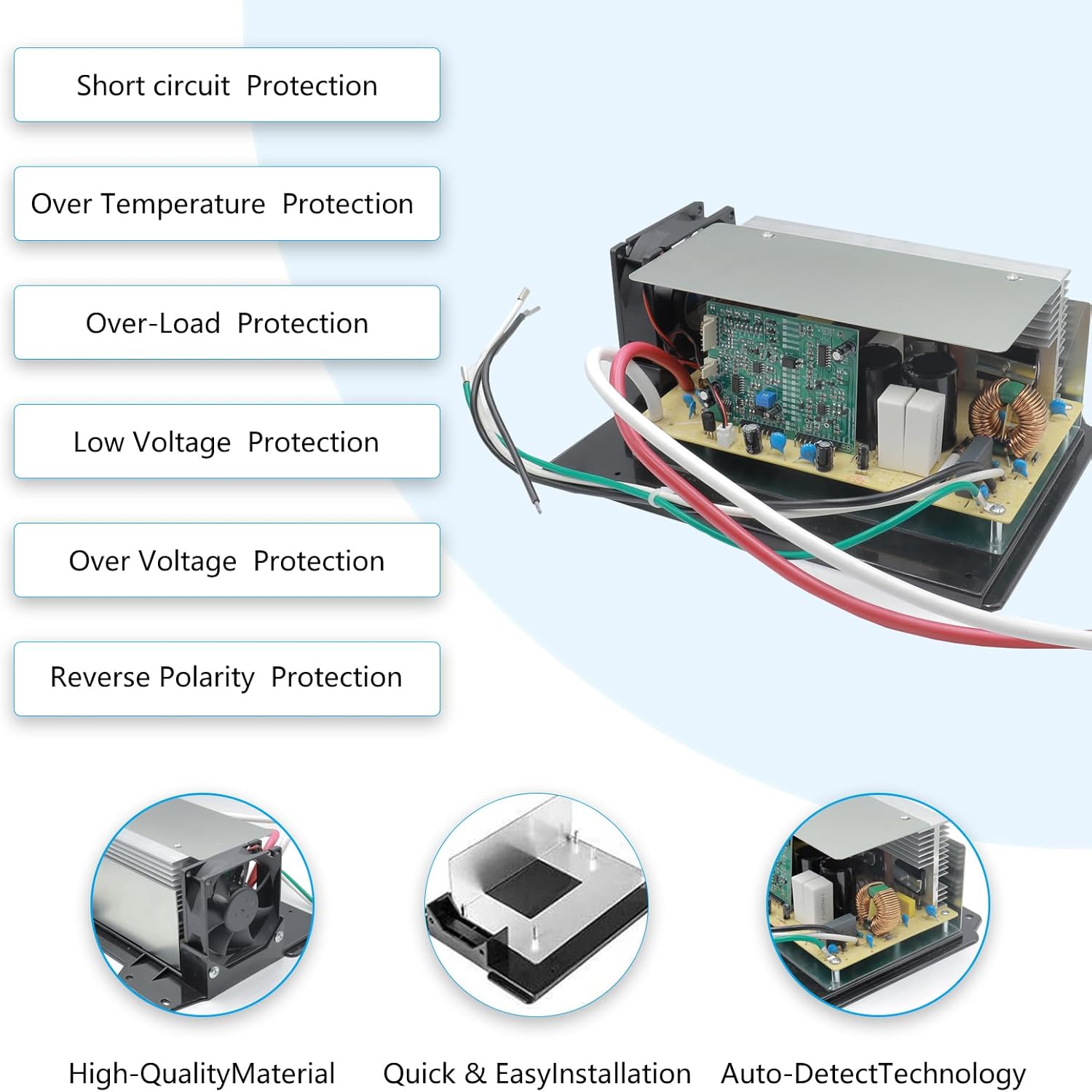 Short circuit Protection

Over Temperature Protection

Over-Load Protection

Low Voltage Protection

Over Voltage Protection

Reverse Polarity Protection

High-QualityMaterial

Quick & EasyInstallation

Auto-DetectTechnology