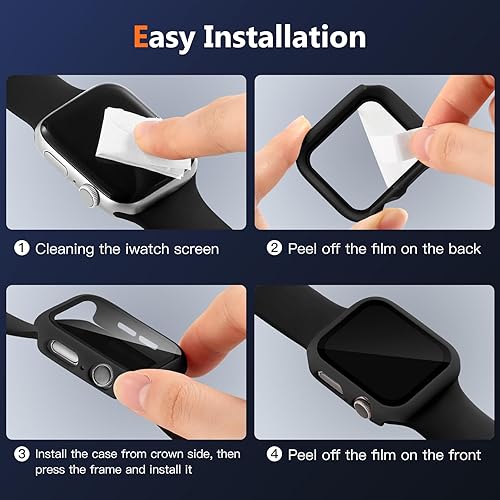 Easy Installation

① Cleaning the iwatch screen

② Peel off the film on the back

③ Install the case from crown side, then press the frame and install it

④ Peel off the film on the front