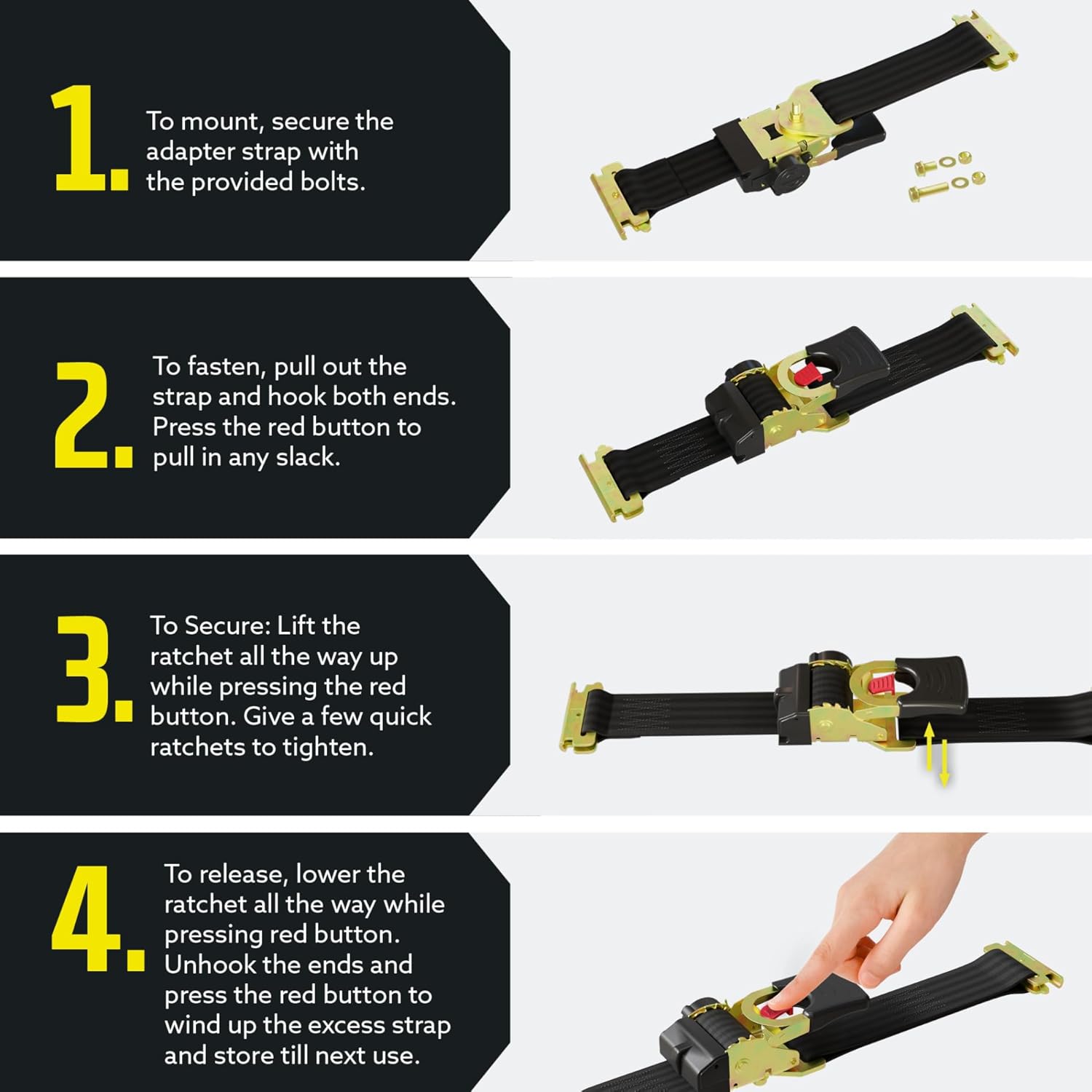 1. To mount, secure the adapter strap with the provided bolts.

2. To fasten, pull out the strap and hook both ends. Press the red button to pull in any slack.

3. To Secure: Lift the ratchet all the way up while pressing the red button. Give a few quick ratchets to tighten.

4. To release, lower the ratchet all the way while pressing red button. Unhook the ends and press the red button to wind up the excess strap and store till next use.