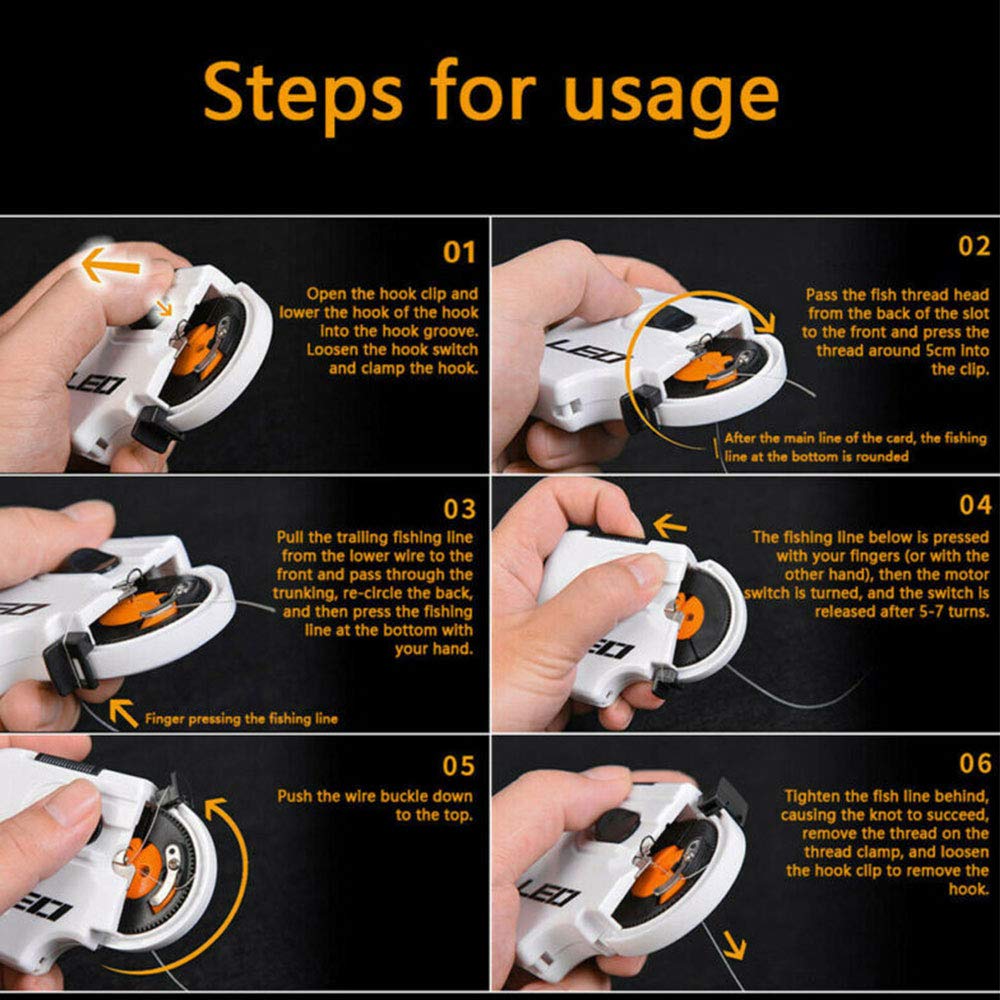 Steps for usage

01

Open the hook clip and lower the hook of the hook into the hook groove. Loosen the hook switch and clamp the hook.

LEO

02

Pass the fish thread head from the back of the slot to the front and press the thread around 5cm into the clip.

LEO

After the main line of the card, the fishing line at the bottom is rounded

03

Pull the trailing fishing line from the lower wire to the front and pass through the trunking, re-circle the back, and then press the fishing line at the bottom with your hand.

LEO

Finger pressing the fishing line

04

The fishing line below is pressed with your fingers (or with the other hand), then the motor switch is turned, and the switch is released after 5-7 turns.

LEO

05

Push the wire buckle down to the top.

LEO

06

Tighten the fish line behind, causing the knot to succeed, remove the thread on the thread clamp, and loosen the hook clip to remove the hook.

LEO