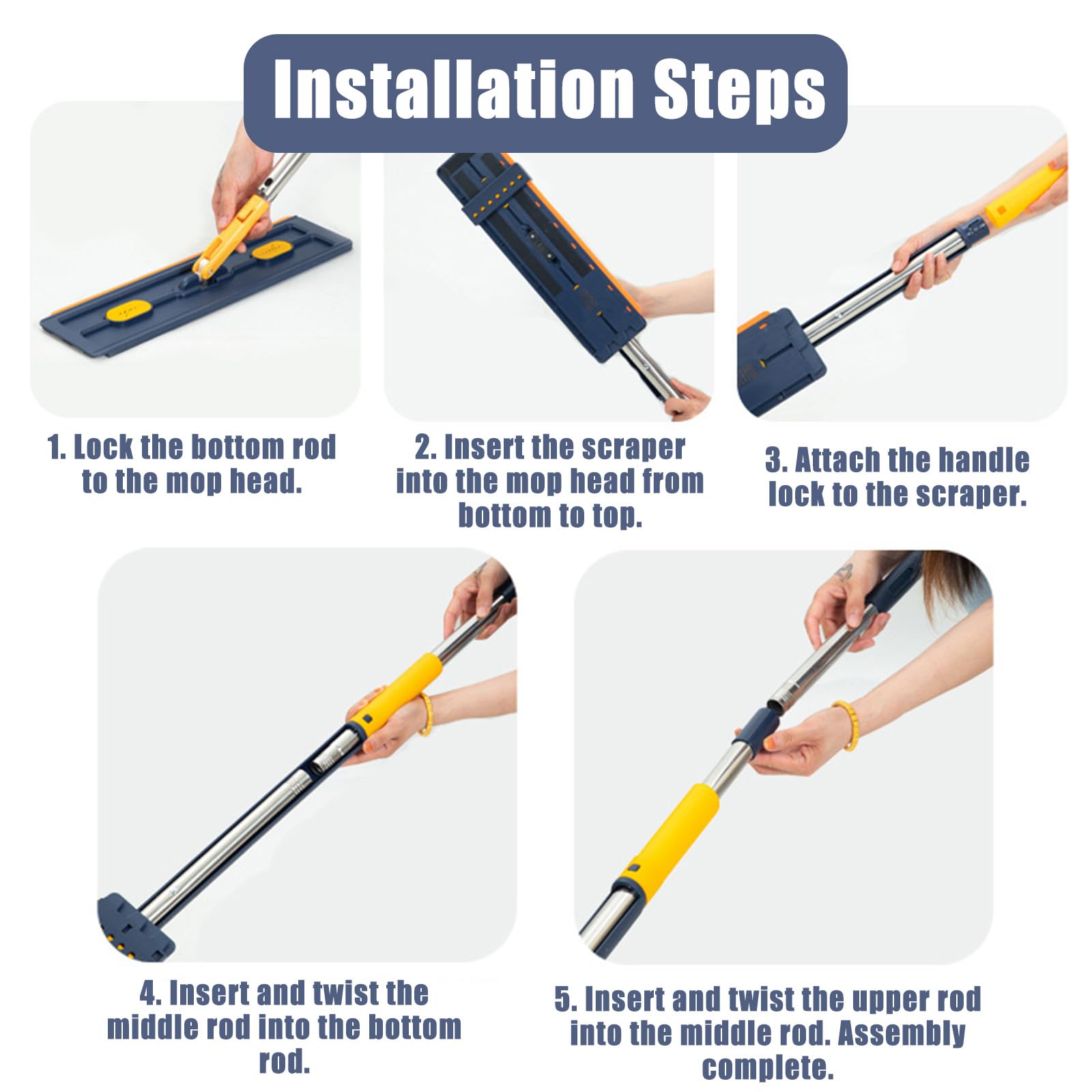 Installation Steps

1. Lock the bottom rod to the mop head.

2. Insert the scraper into the mop head from bottom to top.

3. Attach the handle lock to the scraper.

4. Insert and twist the middle rod into the bottom rod.

5. Insert and twist the upper rod into the middle rod. Assembly complete.