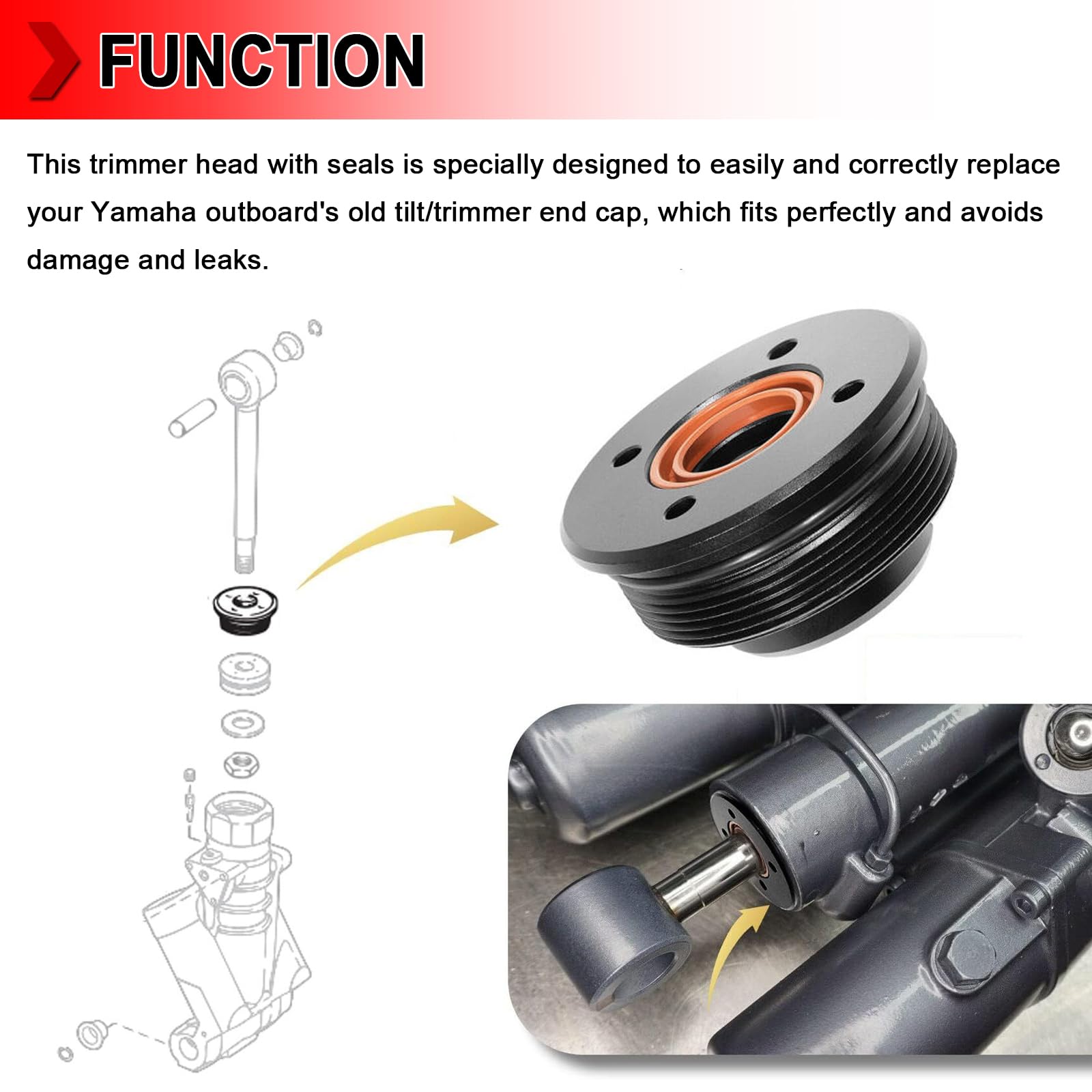 FUNCTION

This trimmer head with seals is specially designed to easily and correctly replace your Yamaha outboard's old tilt/trimmer end cap, which fits perfectly and avoids damage and leaks.