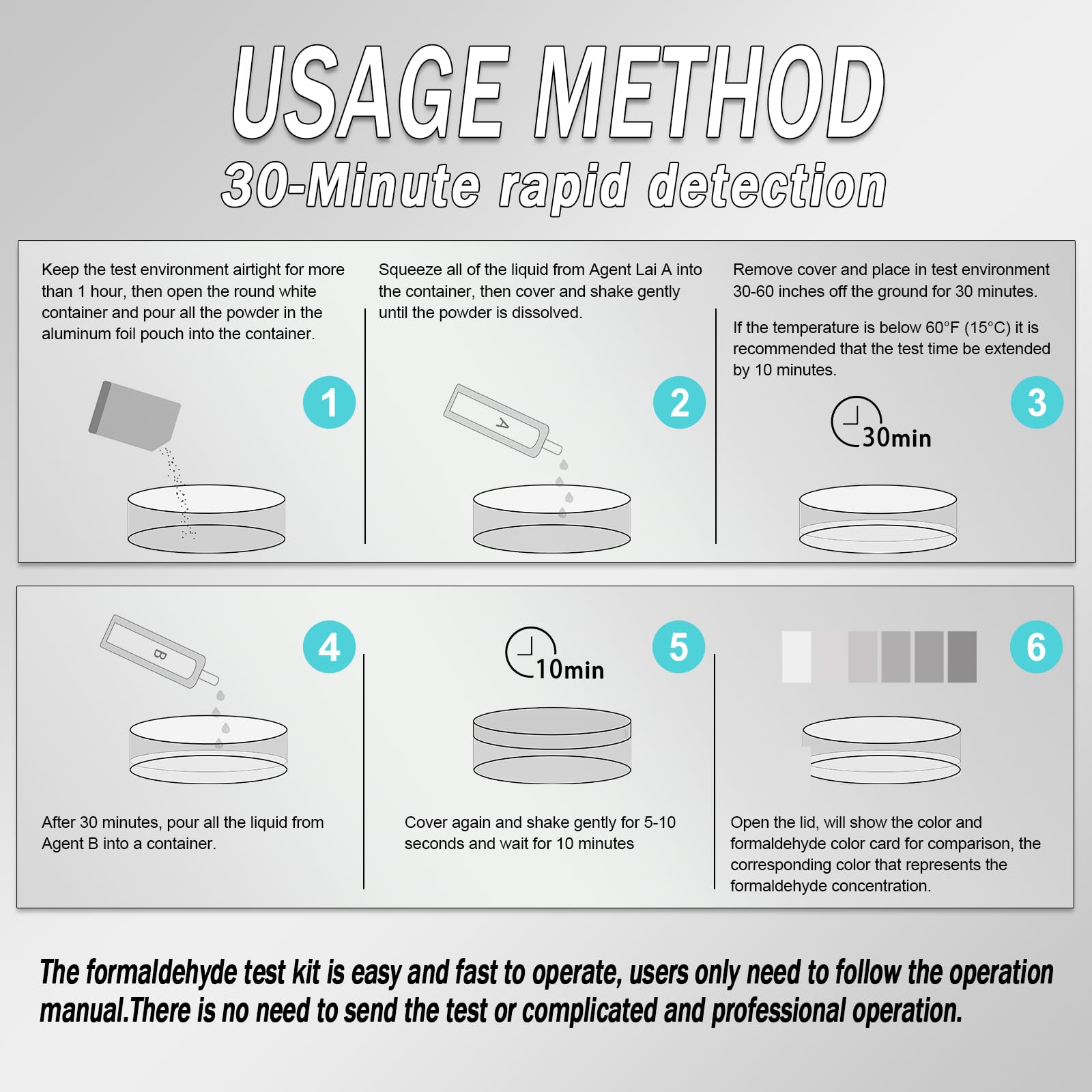 USAGE METHOD

30-Minute rapid detection

Keep the test environment airtight for more than 1 hour, then open the round white container and pour all the powder in the aluminum foil pouch into the container.

1

Squeeze all of the liquid from Agent Lai A into the container, then cover and shake gently until the powder is dissolved.

A

2

Remove cover and place in test environment 30-60 inches off the ground for 30 minutes.

If the temperature is below 60°F (15°C) it is recommended that the test time be extended by 10 minutes.

30min

3

B

4

After 30 minutes, pour all the liquid from Agent B into a container.

10min

5

Cover again and shake gently for 5-10 seconds and wait for 10 minutes

6

Open the lid, will show the color and formaldehyde color card for comparison, the corresponding color that represents the formaldehyde concentration.

The formaldehyde test kit is easy and fast to operate, users only need to follow the operation manual.There is no need to send the test or complicated and professional operation.