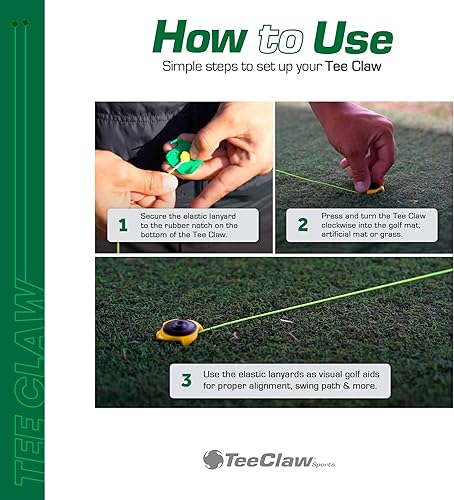 TEE CLAW

How to Use

Simple steps to set up your Tee Claw

1 Secure the elastic lanyard to the rubber notch on the bottom of the Tee Claw.

2 Press and turn the Tee Claw clockwise into the golf mat, artificial mat or grass.

3 Use the elastic lanyards as visual golf aids for proper alignment, swing path & more.

TeeClaw Sports