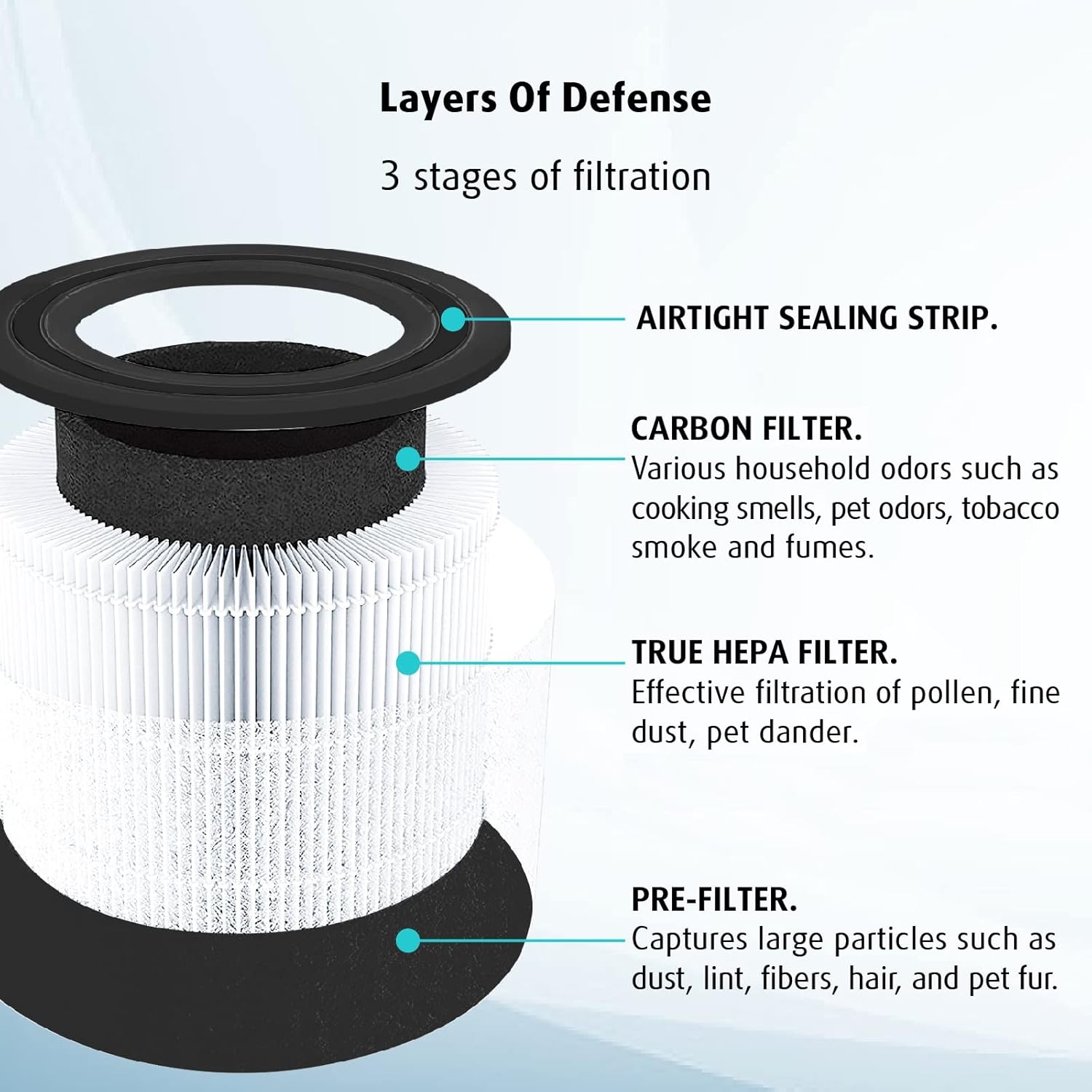 Layers Of Defense

3 stages of filtration

AIRTIGHT SEALING STRIP.

CARBON FILTER.
Various household odors such as cooking smells, pet odors, tobacco smoke and fumes.

TRUE HEPA FILTER.
Effective filtration of pollen, fine dust, pet dander.

PRE-FILTER.
Captures large particles such as dust, lint, fibers, hair, and pet fur.