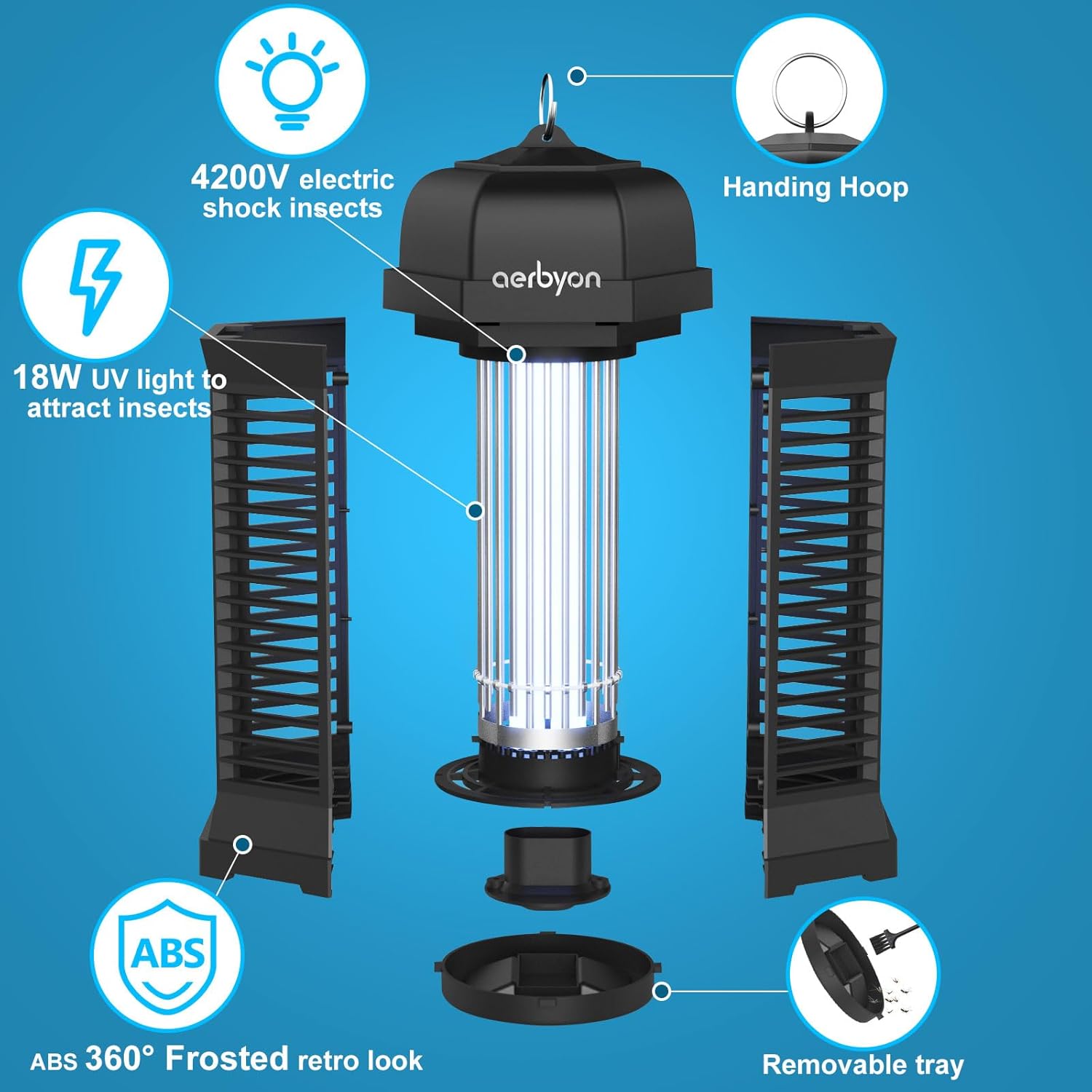 4200V electric shock insects

Handing Hoop

aerbyon

18W UV light to attract insects

ABS

ABS 360° Frosted retro look

Removable tray