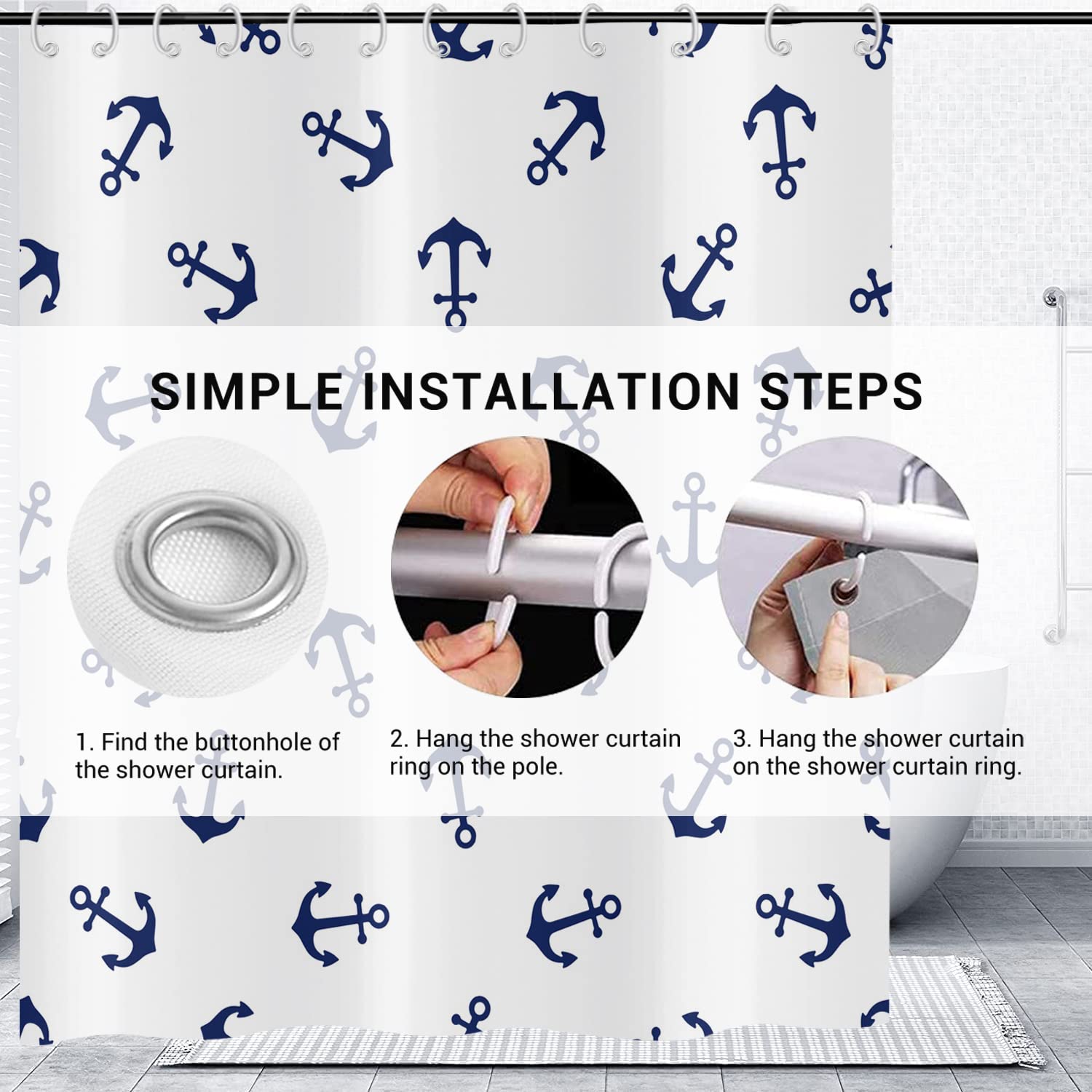 SIMPLE INSTALLATION STEPS

1. Find the buttonhole of the shower curtain.

2. Hang the shower curtain ring on the pole.

3. Hang the shower curtain on the shower curtain ring.