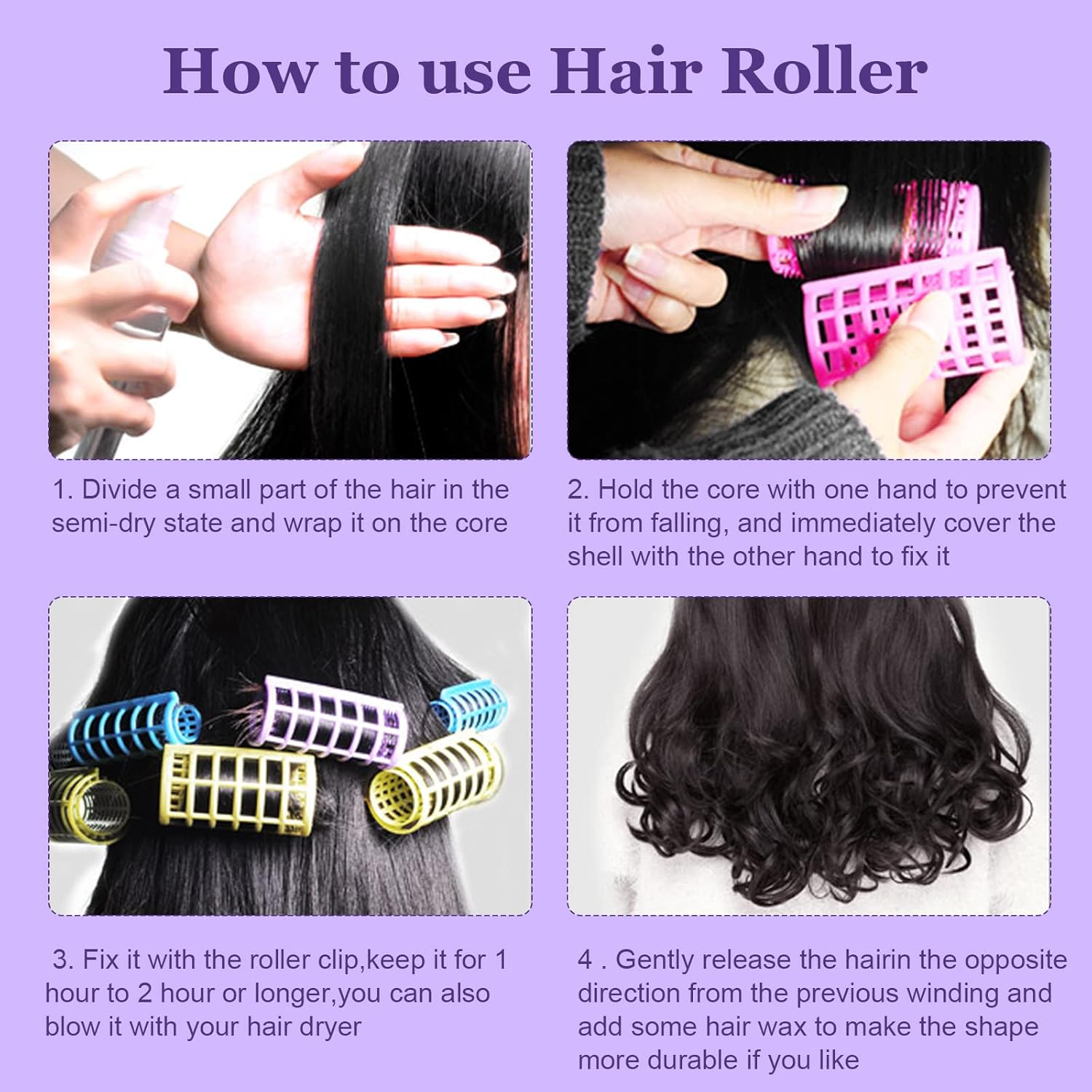 How to use Hair Roller

1. Divide a small part of the hair in the semi-dry state and wrap it on the core

2. Hold the core with one hand to prevent it from falling, and immediately cover the shell with the other hand to fix it

3. Fix it with the roller clip,keep it for 1 hour to 2 hour or longer,you can also blow it with your hair dryer

4 . Gently release the hairin the opposite direction from the previous winding and add some hair wax to make the shape more durable if you like